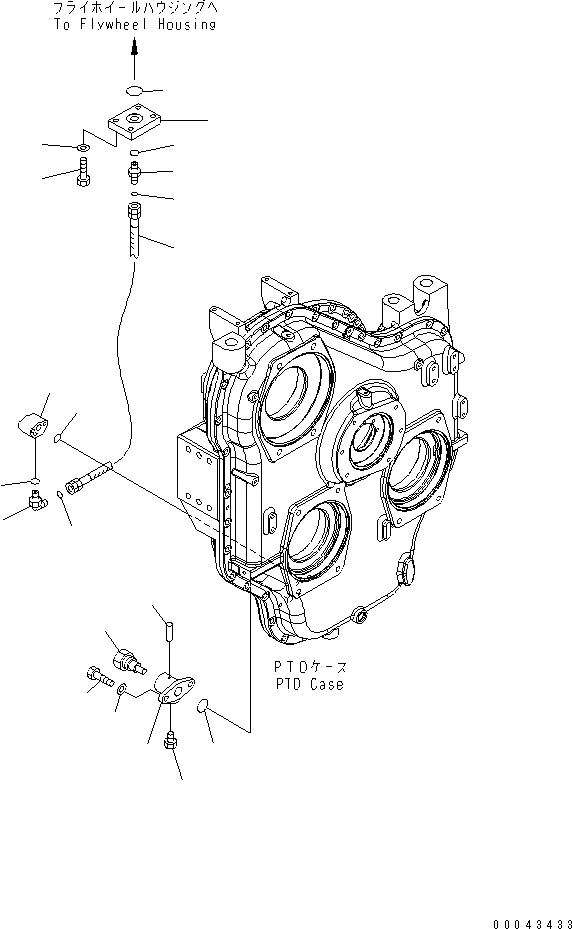 フライホイールハウジングへ
To Flywheel Housing

PTOケース
PTO Case

00043433