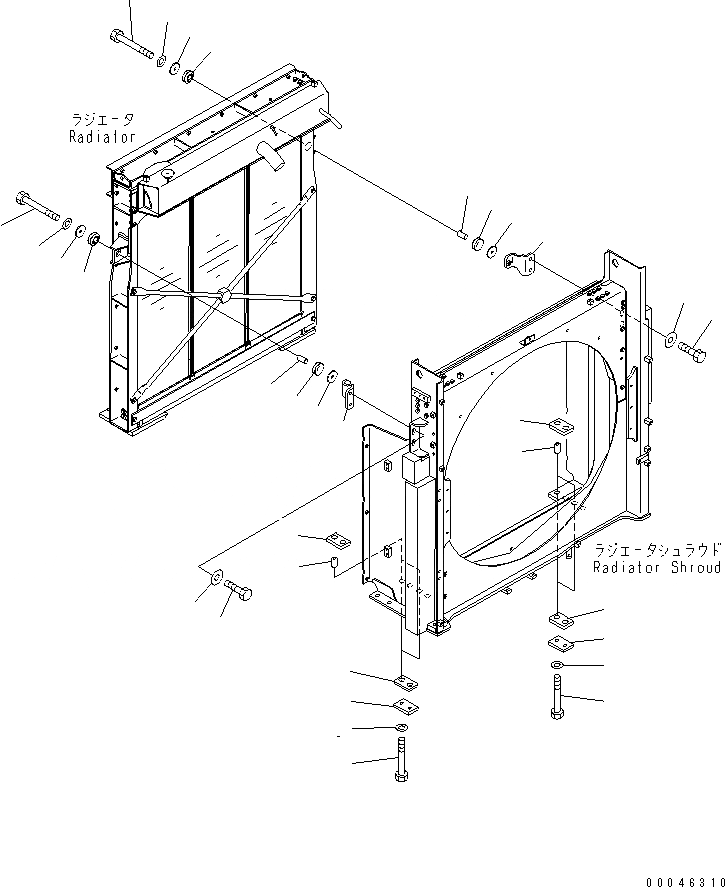 ラジエータ
Radiator

ラジエータシュラウド
Radiator Shroud

00046310