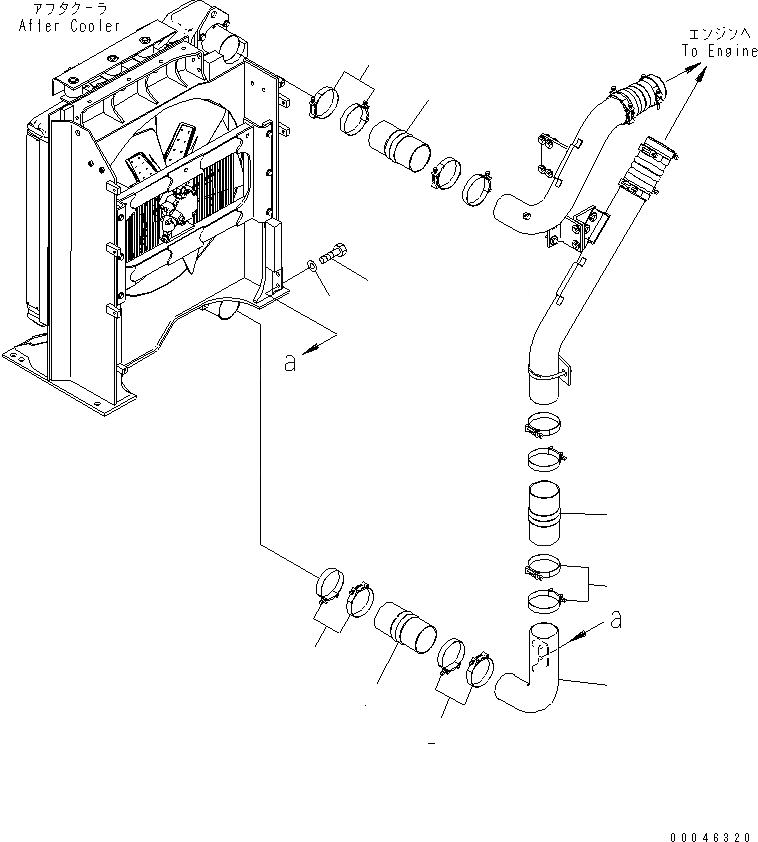 アフタクーラ
After Cooler

エンジンへ
To Engine

a

a

00046320