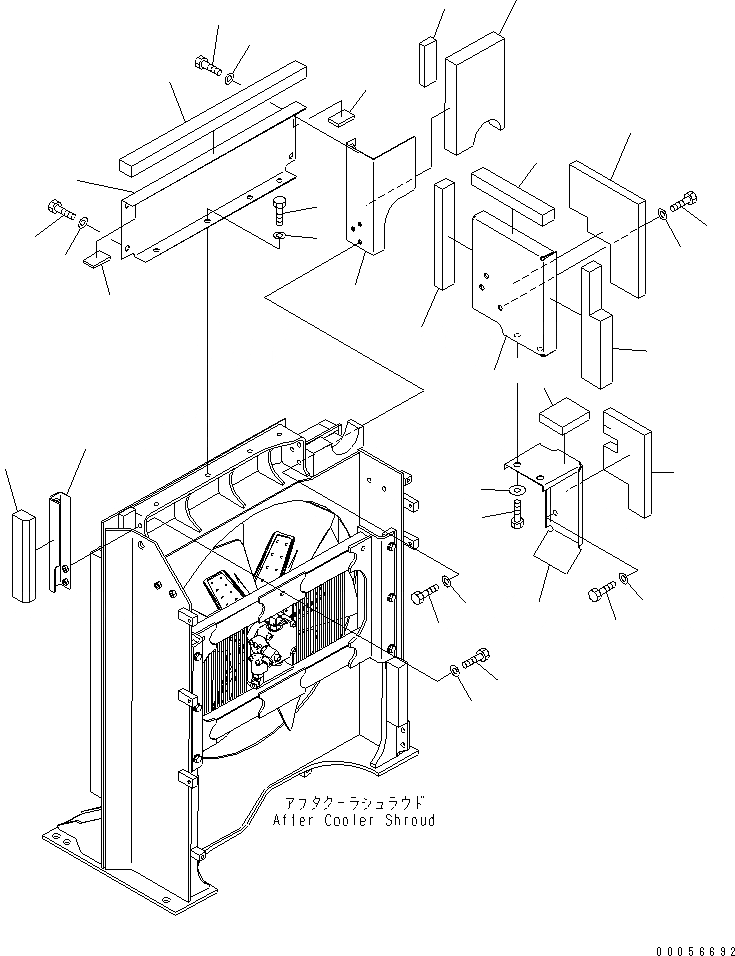 アフタクーラシュラウド
After Cooler Shroud

00056692