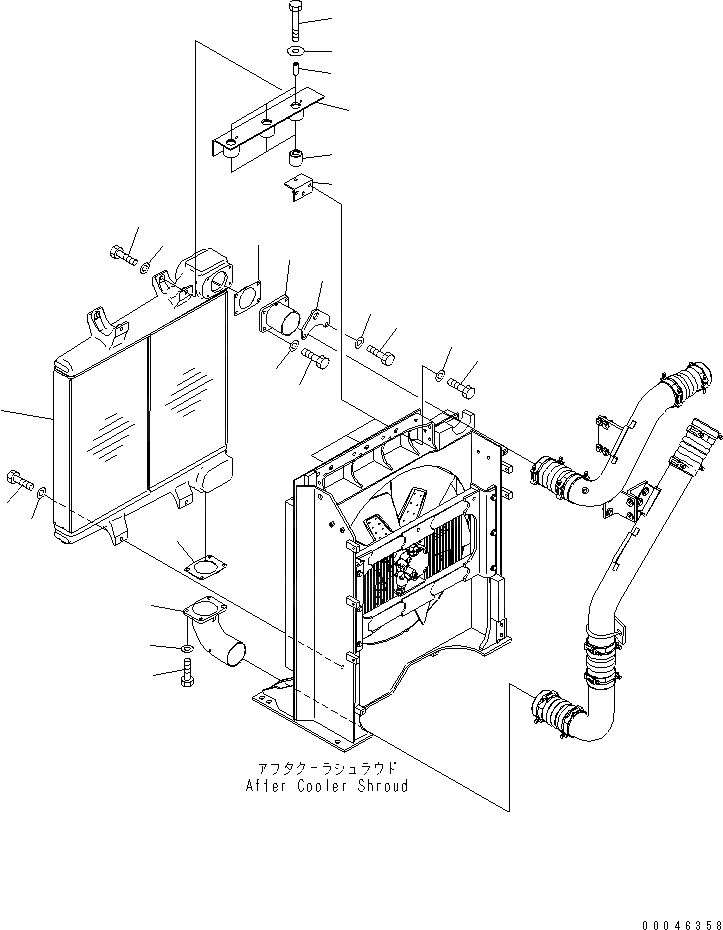 アフタクーラシュラウド
After Cooler Shroud

00046358