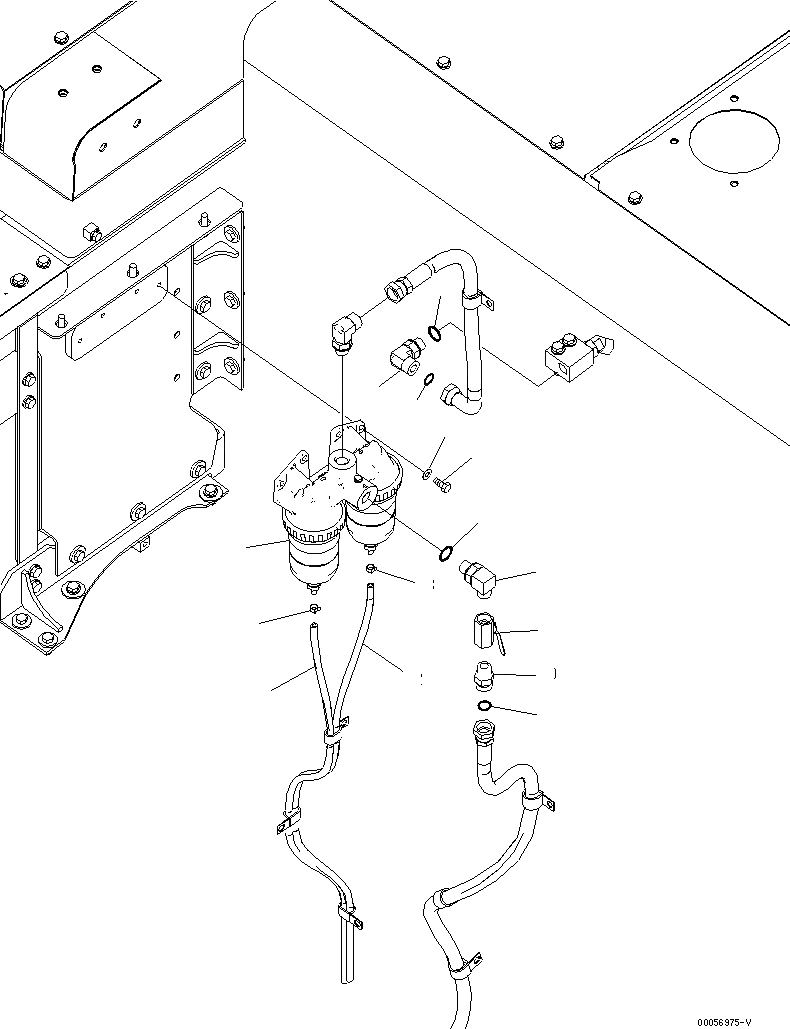 00056975-V