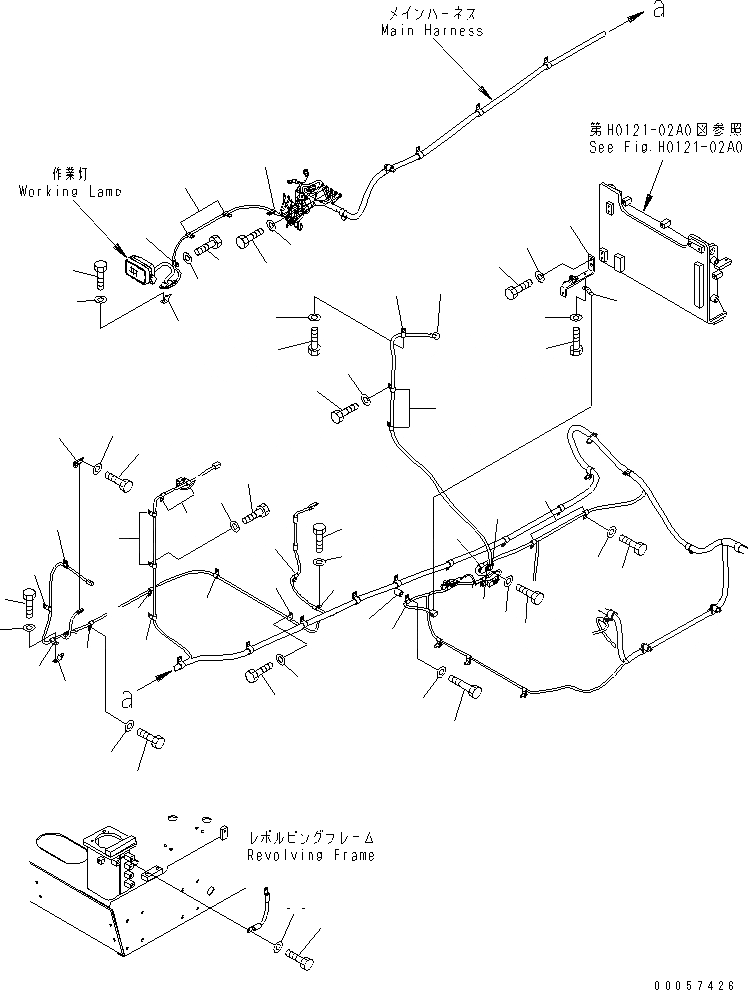 メインハーネス
Main Harness

a

第H0121-02A0図参照
See Fig.H0121-02A0

作業灯
Working Lamp

a

レボルビングフレーム
Revolving Frame

00057426