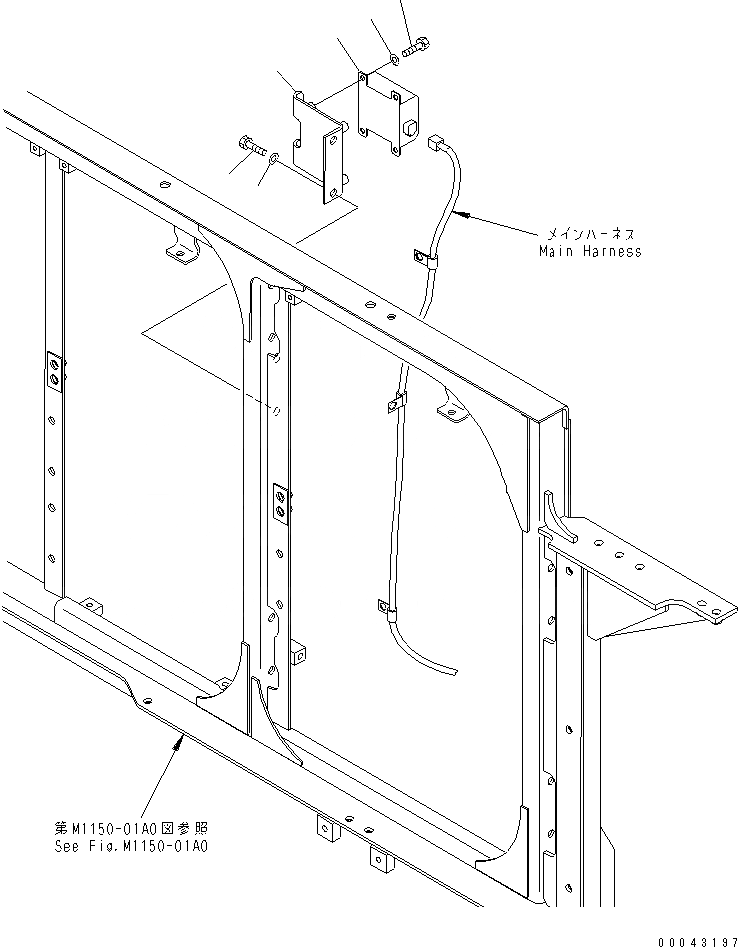 メインハーネス
Main Harness

第M1150-01A0図参照
See Fig.M1150-01A0

00043197