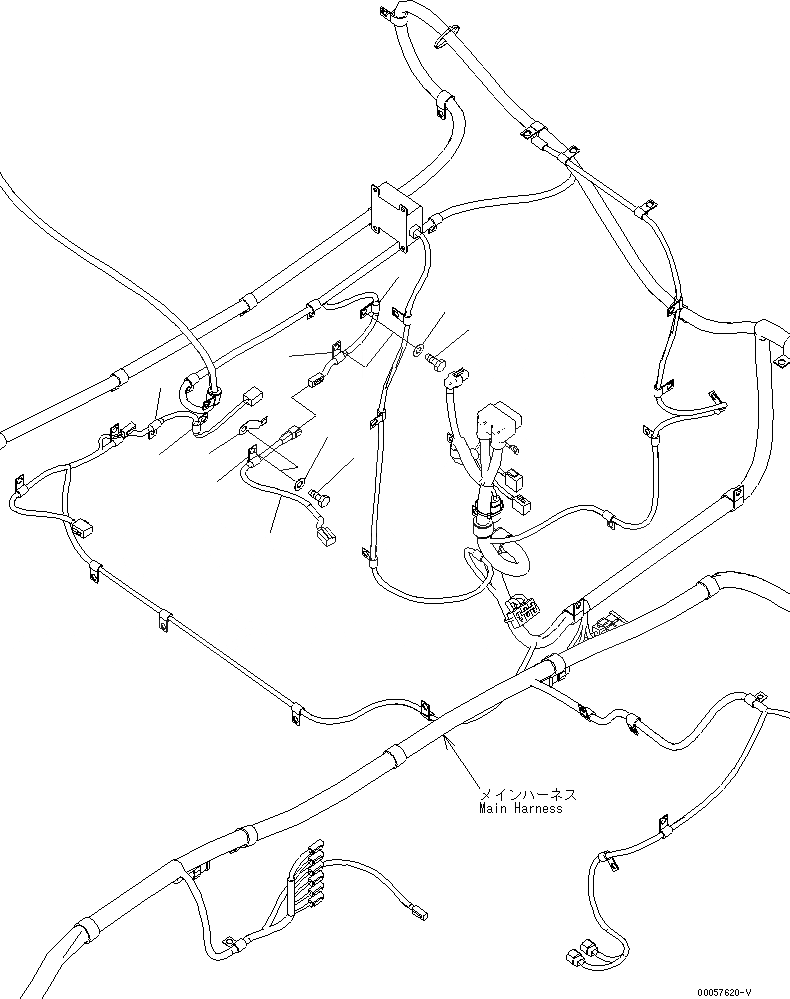 メインハーネス
Main Harness

00057620-V