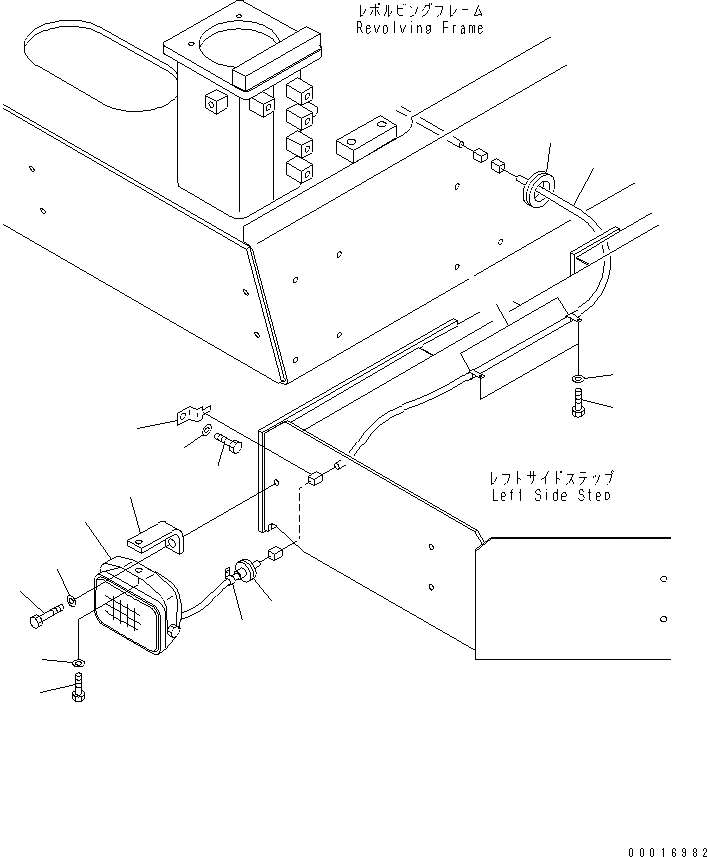 レボルビングフレーム
Revolving Frame

レフトサイドステップ
Left Side Step

00016982