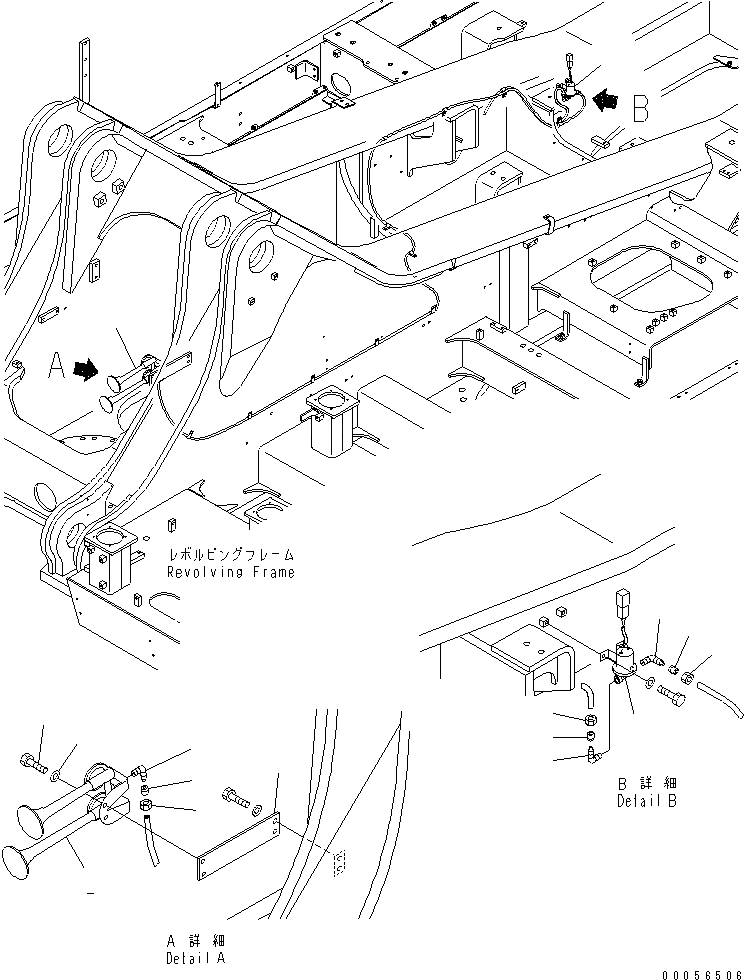 B

A

レボルビングフレーム
Revolving Frame

B 詳 細
Detail B

A 詳 細
Detail A

00056506