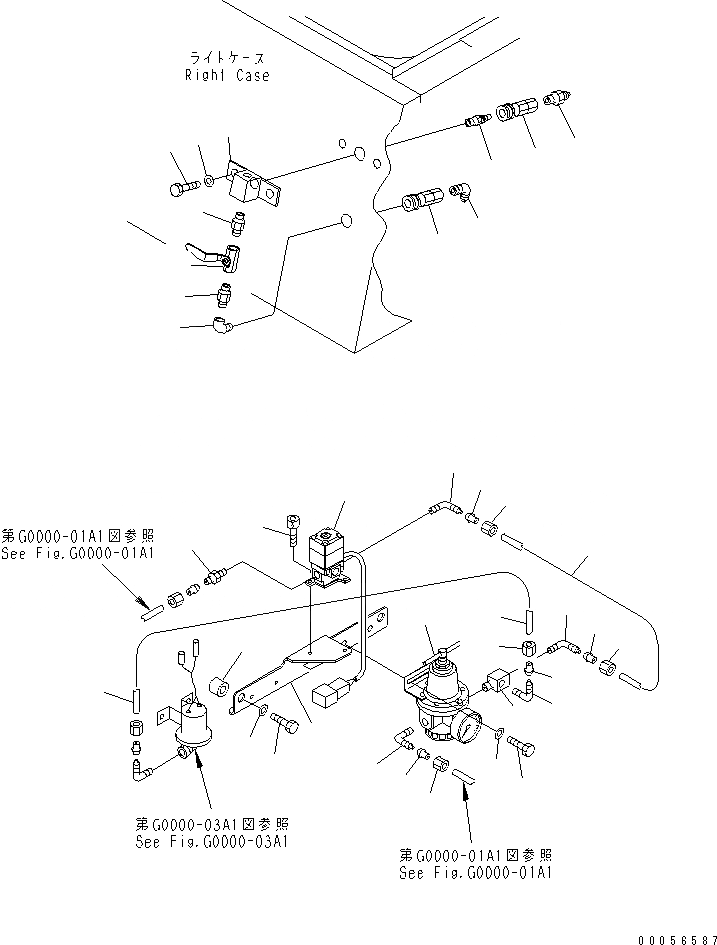 ライトケース
Right Case

第G0000-01A1図参照
See Fig.G0000-01A1

第G0000-03A1図参照
See Fig.G0000-03A1

第G0000-01A1図参照
See Fig.G0000-01A1

00056587