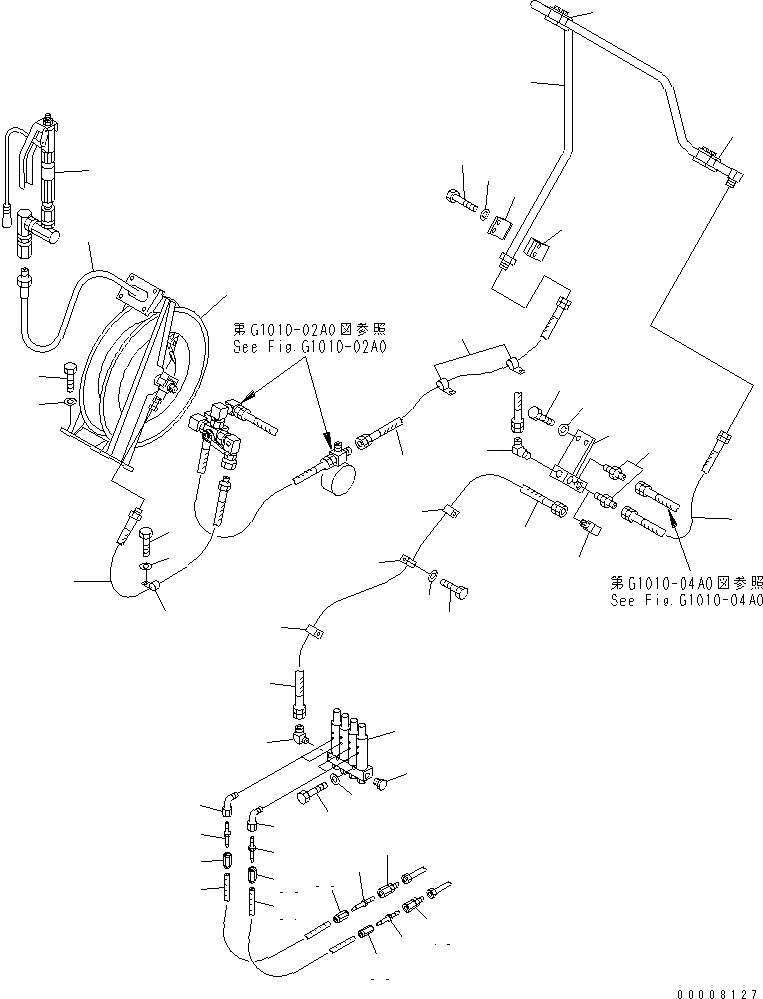 第G1010-02A0図参照
See Fig.G1010-02A0

第G1010-04A0図参照
See Fig.G1010-04A0

00008127