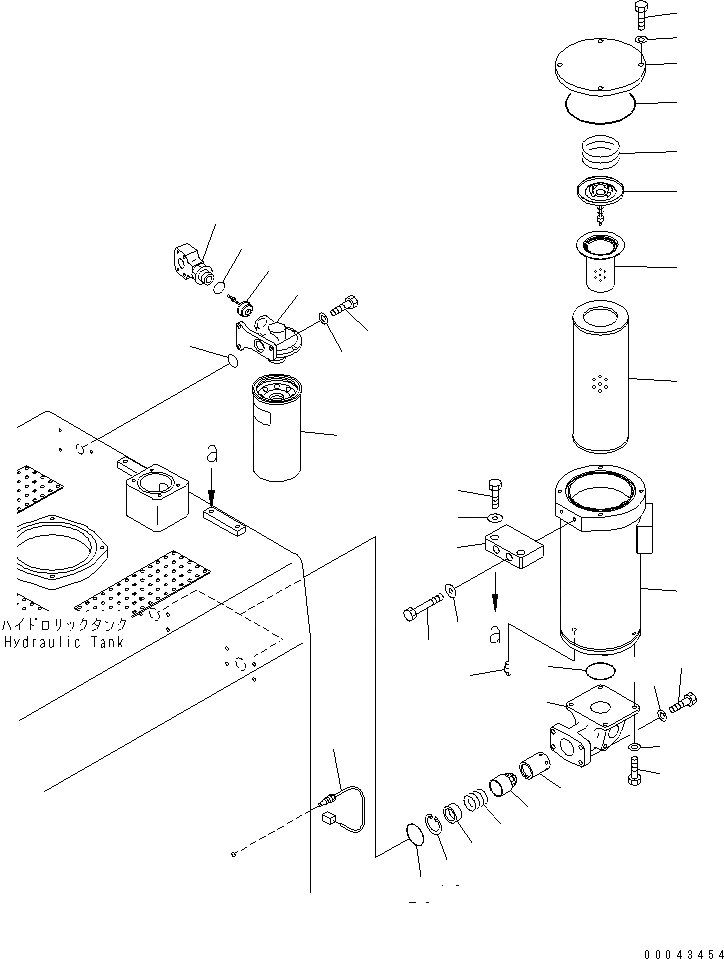 a

ハイドロリックタンク
Hydraulic Tank

a

00043454