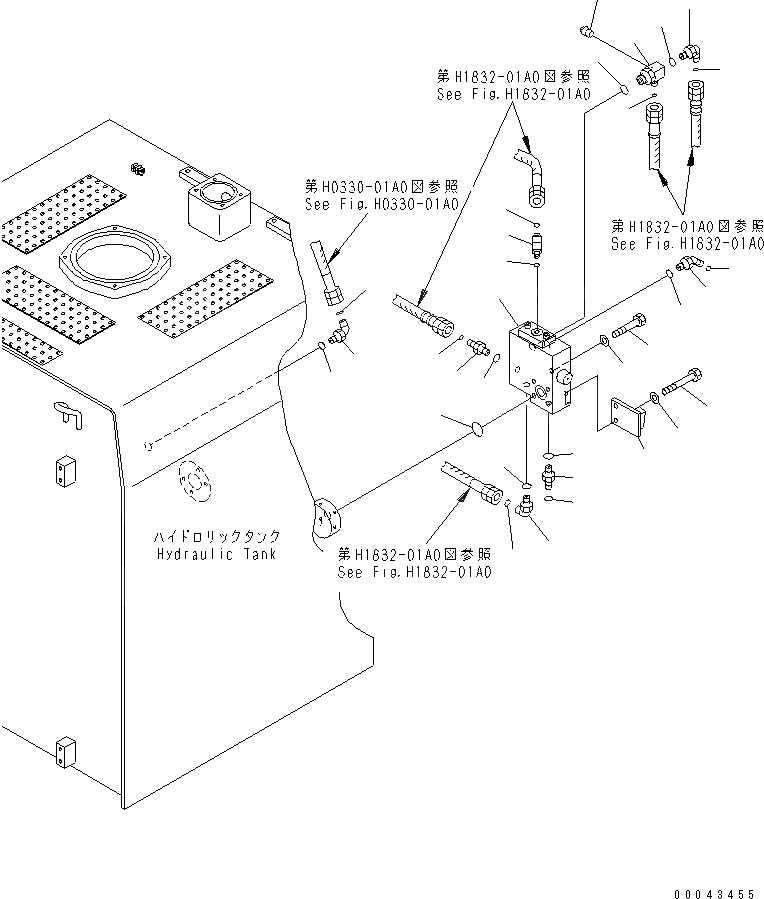 第H1832-01A0図参照
See Fig.H1832-01A0

第H0330-01A0図参照
See Fig.H0330-01A0

第H1832-01A0図参照
See Fig.H1832-01A0

ハイドロリックタンク
Hydraulic Tank

第H1832-01A0図参照
See Fig.H1832-01A0

00043455