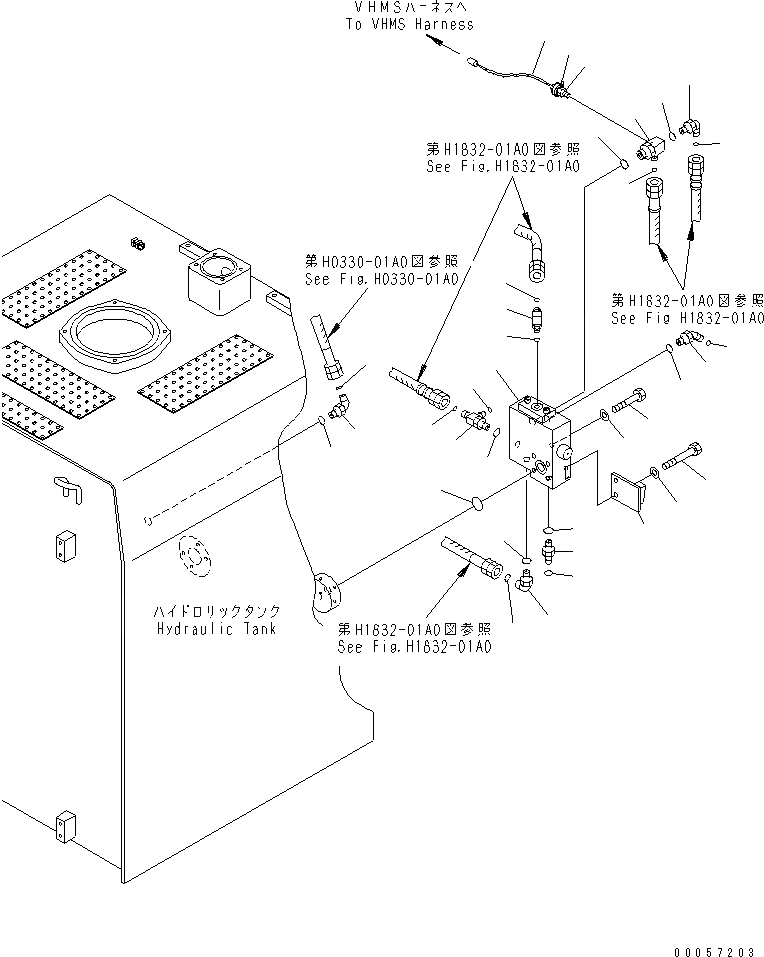 VHMSハーネスへ
To VHMS Harness

第H1832-01A0図参照
See Fig.H1832-01A0

第H0330-01A0図参照
See Fig.H0330-01A0

第H1832-01A0図参照
See Fig H1832-01A0

ハイドロリックタンク
Hydraulic Tank

第H1832-01A0図参照
See Fig.H1832-01A0

00057203