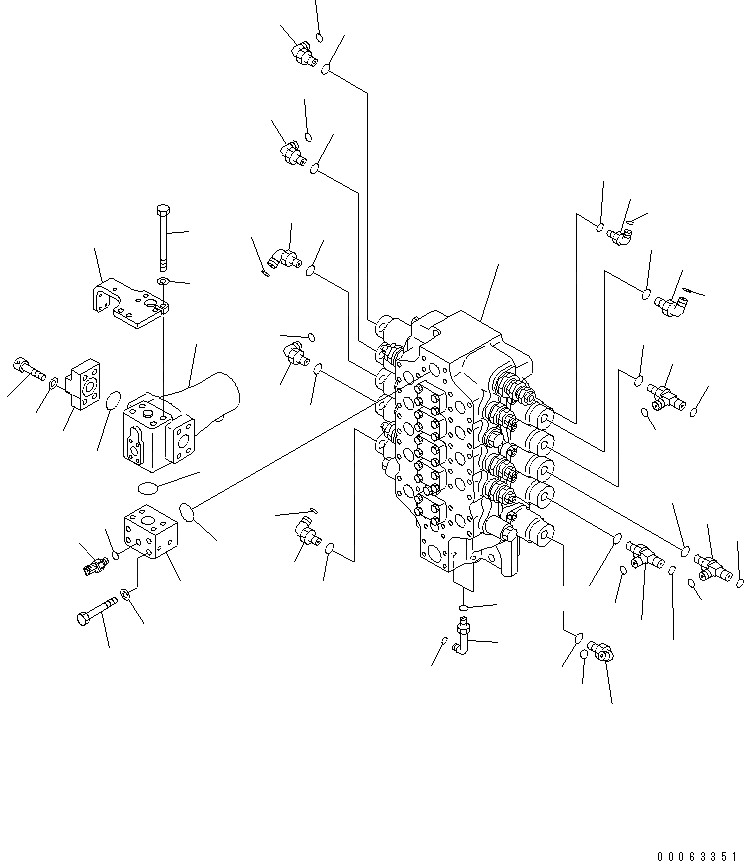 00063351