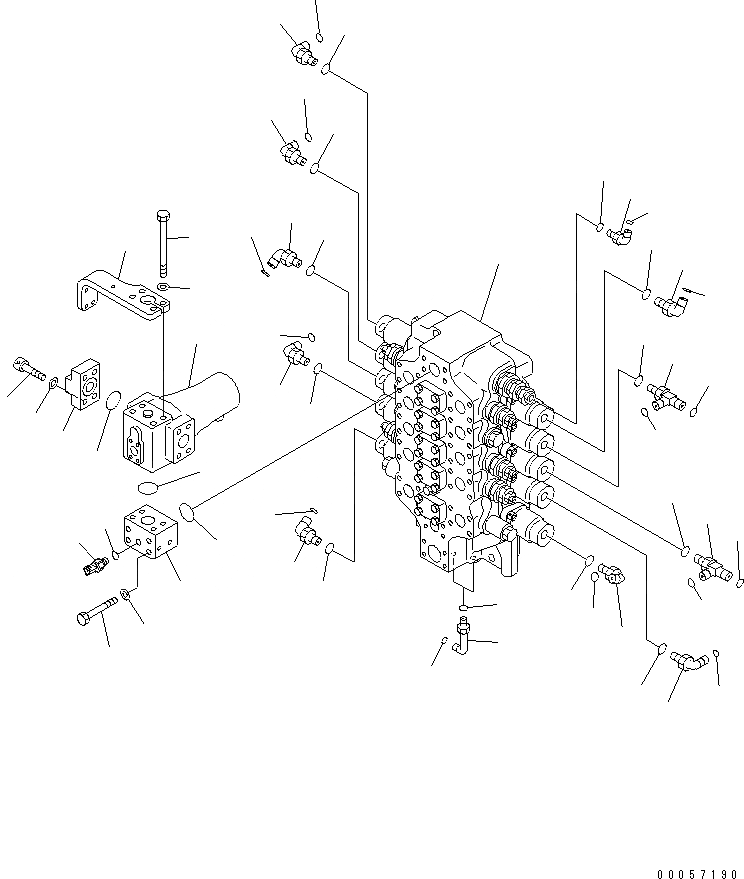 00057190