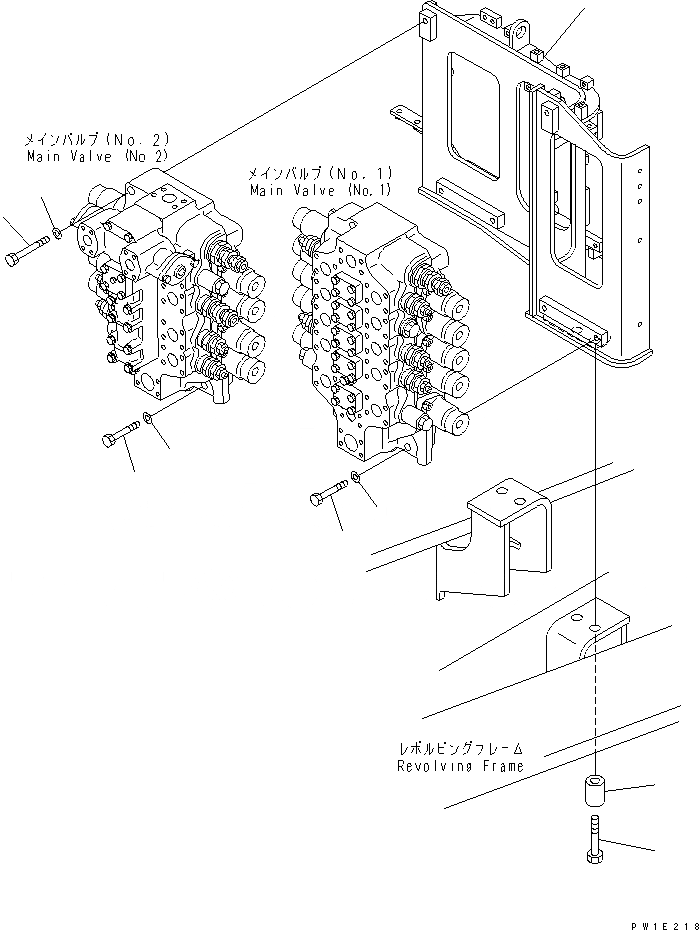 メインバルブ(No. 2)
Main Valve (No 2)

メインバルブ(No. 1)
Main Valve (No. 1)

レボルビングフレーム
Revolving Frame

PW1E218