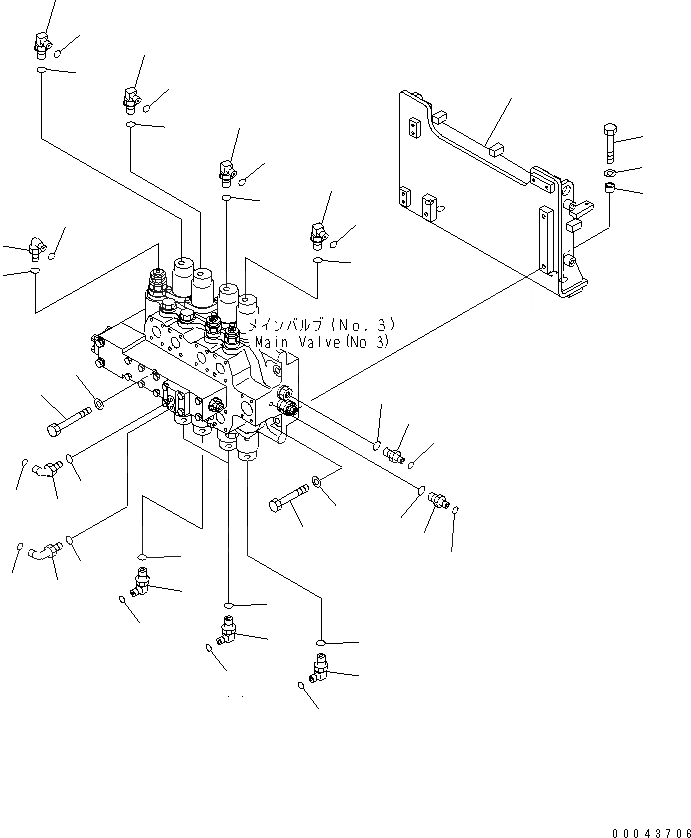 メインバルブ(No. 3)
Main Valve(No 3)

00043706