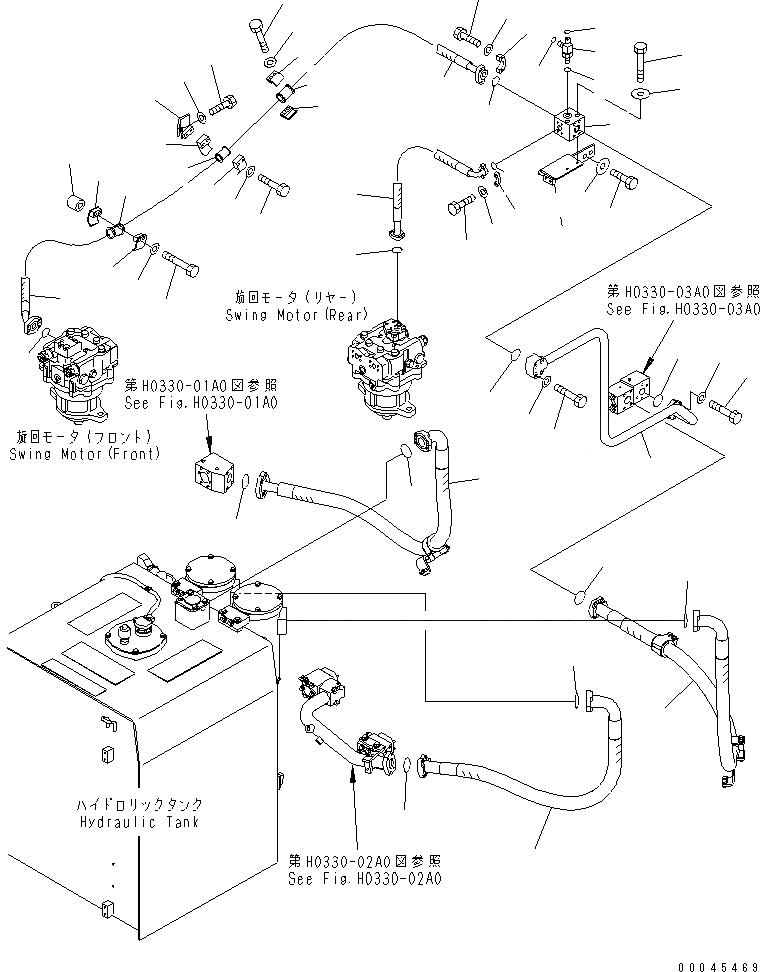 旋回モータ(リヤー)
Swing Motor(Rear)

第H0330-03A0図参照
See Fig.H0330-03A0

第H0330-01A0図参照
See Fig.H0330-01A0

旋回モータ(フロント)
Swing Motor(Front)

ハイドロリックタンク
Hydraulic Tank

第H0330-02A0図参照
See Fig.H0330-02A0

00045469