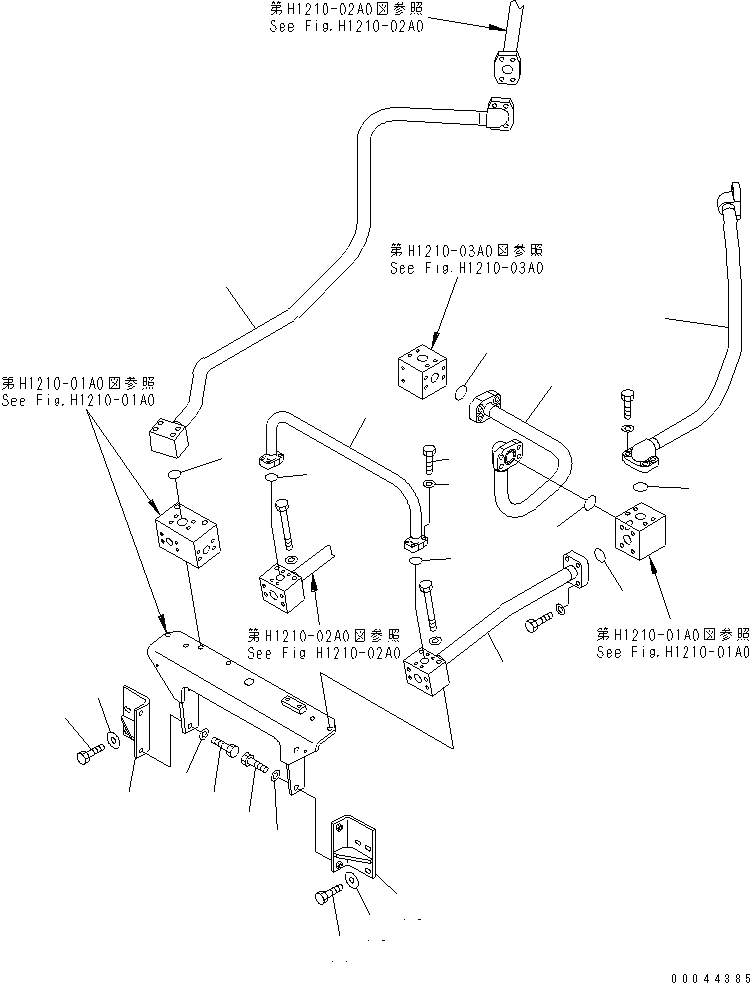 第H1210-02A0図参照
See Fig.H1210-02A0

第H1210-03A0図参照
See Fig.H1210-03A0

第H1210-01A0図参照
See Fig.H1210-01A0

第H1210-02A0図参照
See Fig H1210-02A0

第H1210-01A0図参照
See Fig.H1210-01A0

00044385