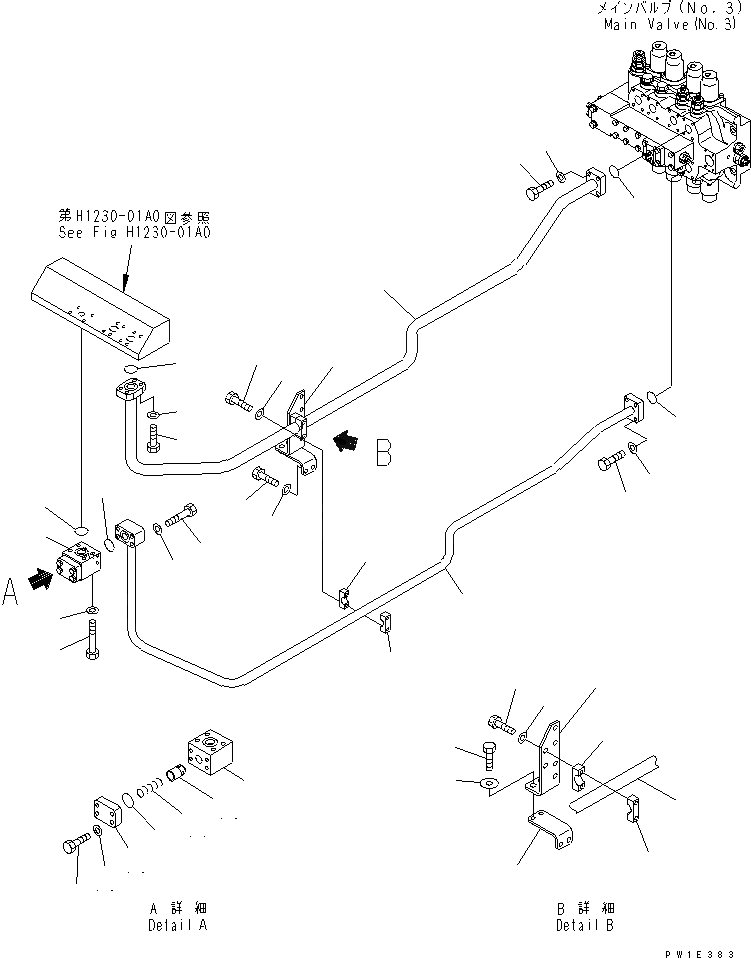 メインバルブ(No. 3)
Main Valve(No. 3)

第H1230-01A0図参照
See Fig H1230-01A0

B

A

A 詳 細
Detail A

B 詳 細
Detail B

PW1E383