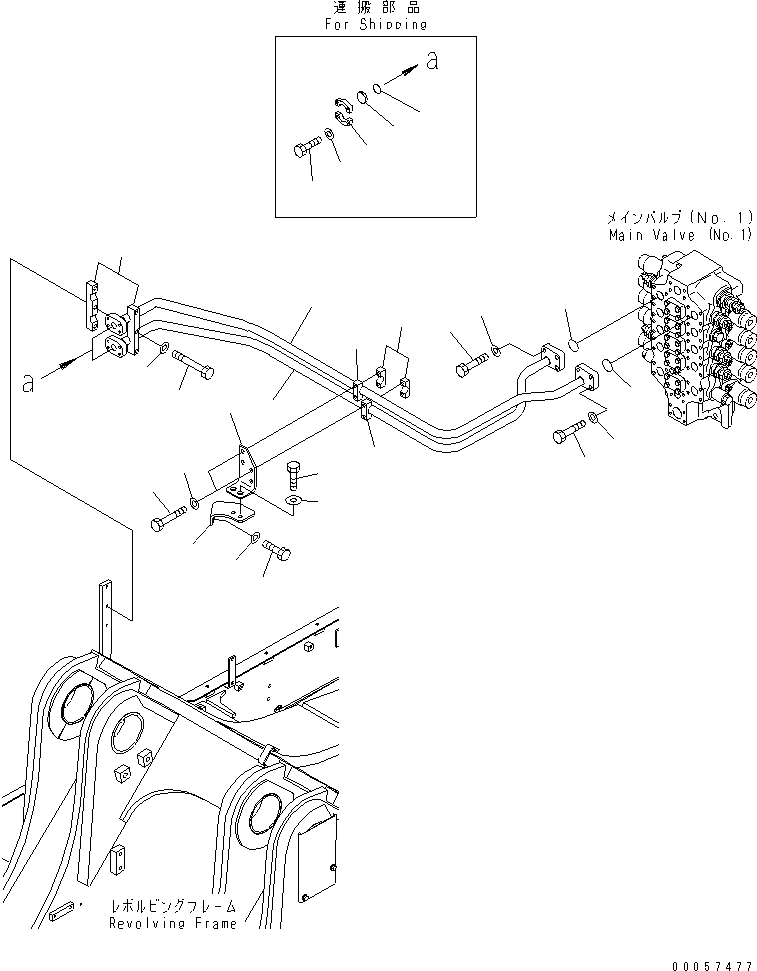 運搬部品
For Shipping

a

メインバルブ(No. 1)
Main Valve (No. 1)

a

レボルビングフレーム
Revolving Frame

00057477