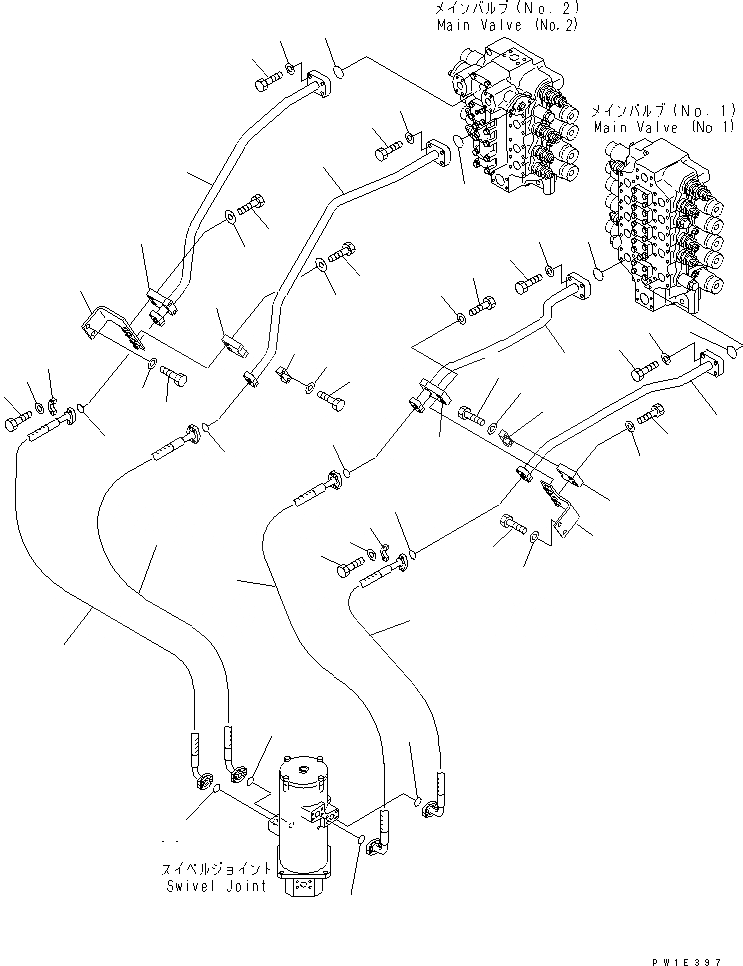 メインバルブ(No. 2)
Main Valve (No. 2)

メインバルブ(No. 1)
Main Valve (No 1)

スイベルジョイント
Swivel Joint

PW1E397