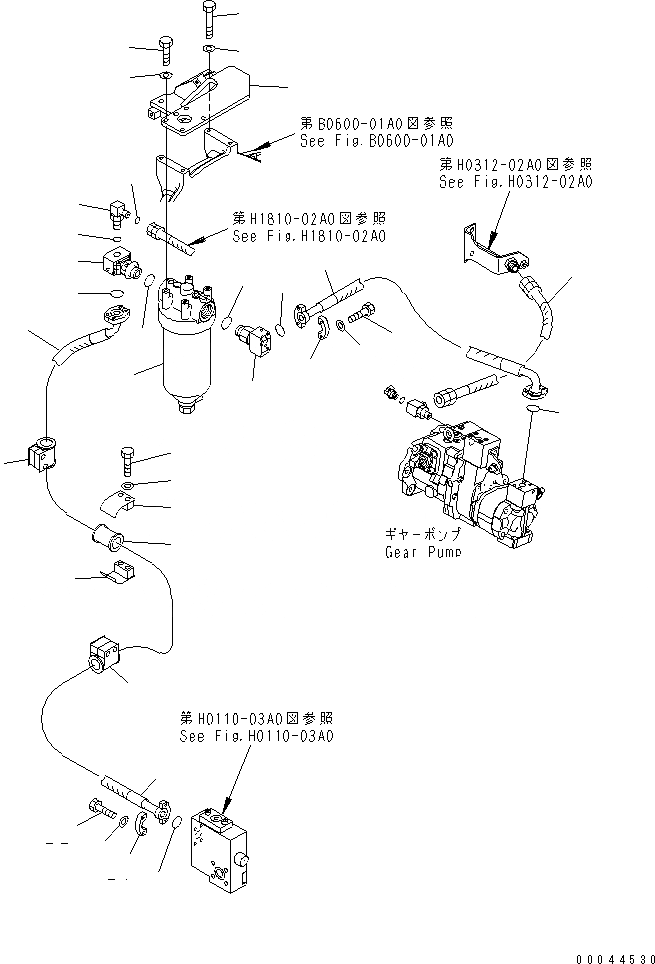 第B0600-01A0図参照
See Fig.B0600-01A0

第H0312-02A0図参照
See Fig.H0312-02A0

第H1810-02A0図参照
See Fig.H1810-02A0

ギヤーポンプ
Gear Pump

第H0110-03A0図参照
See Fig.H0110-03A0

00044530