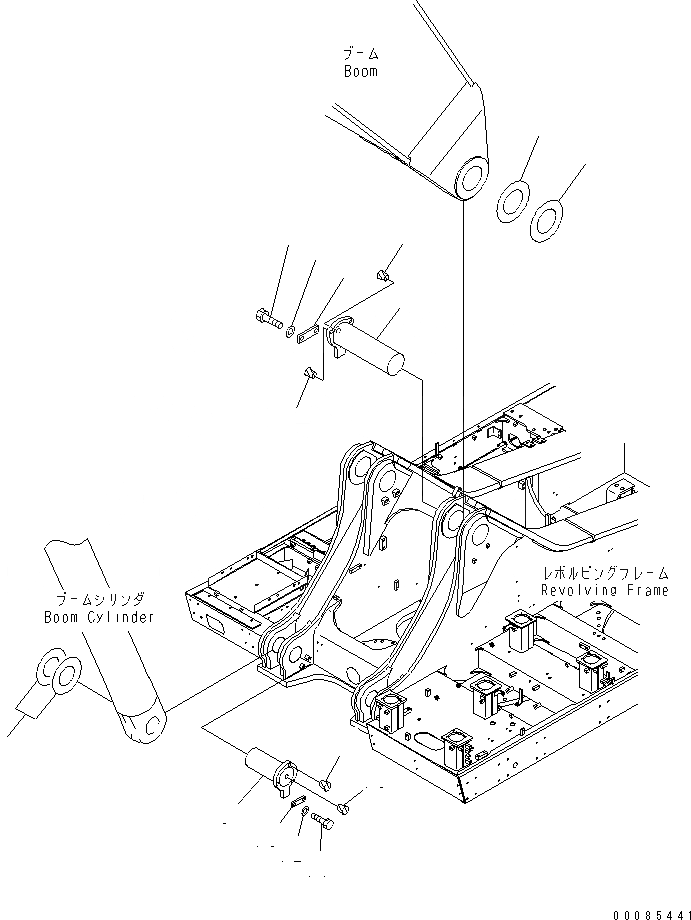 ブーム
Boom

ブームシリンダ
Boom Cylinder

レボルビングフレーム
Revolving Frame

00085441