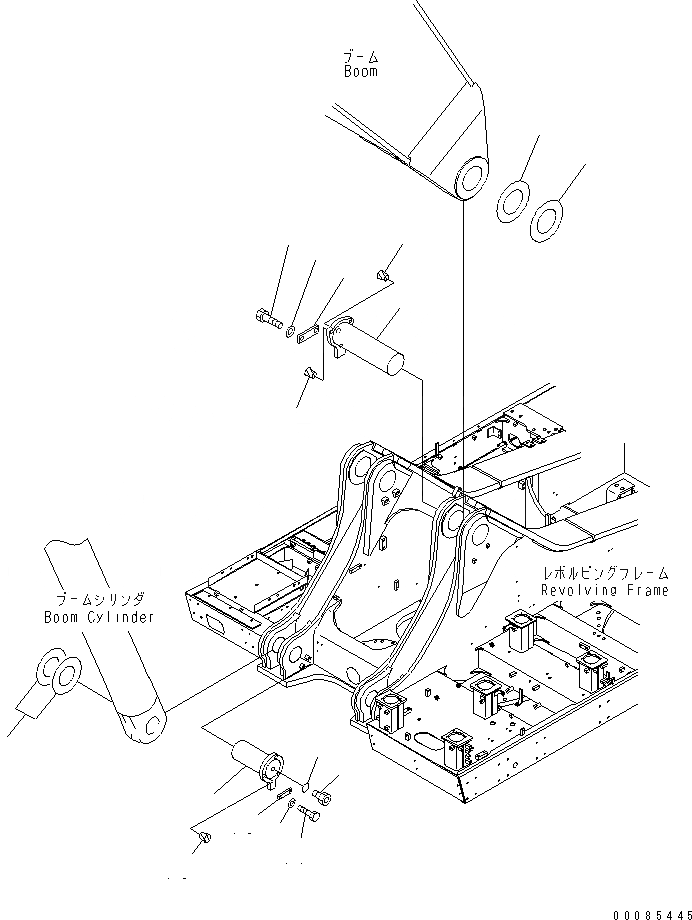 ブーム
Boom

ブームシリンダ
Boom Cylinder

レボルビングフレーム
Revolving Frame

00085445