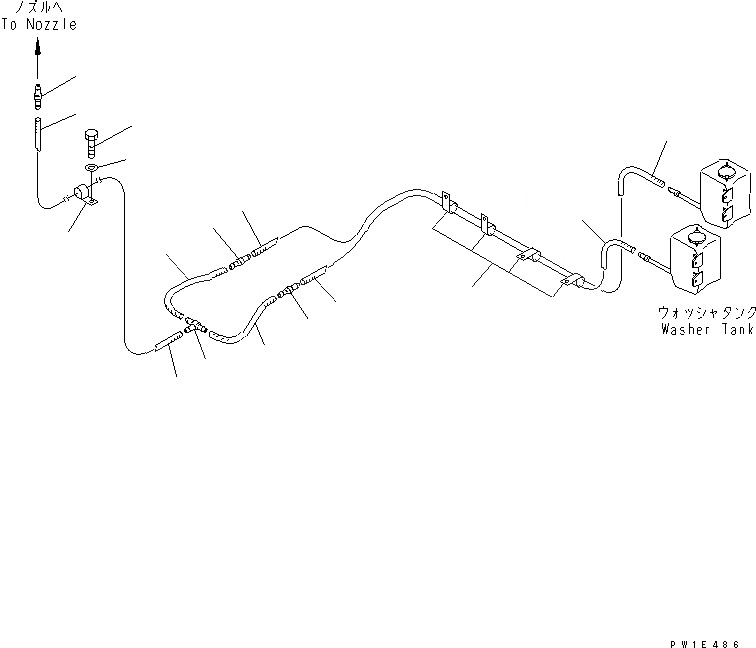 ノズルへ
To Nozzle

ウォッシャタンク
Washer Tank

PW1E486