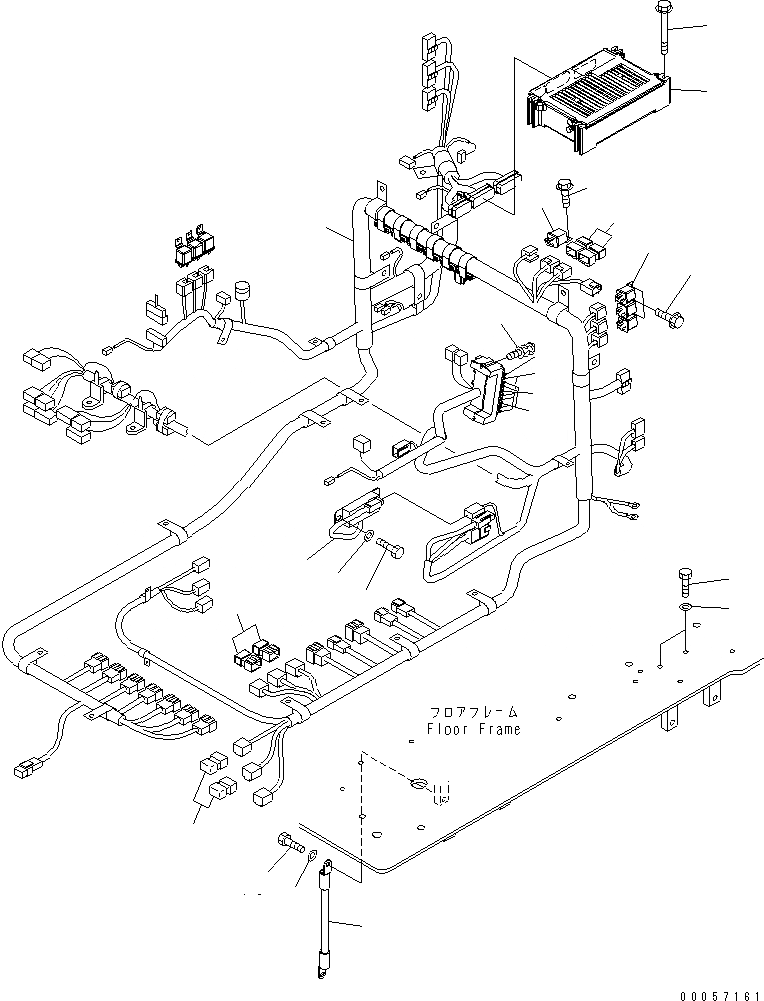 フロアフレーム
Floor Frame

00057161