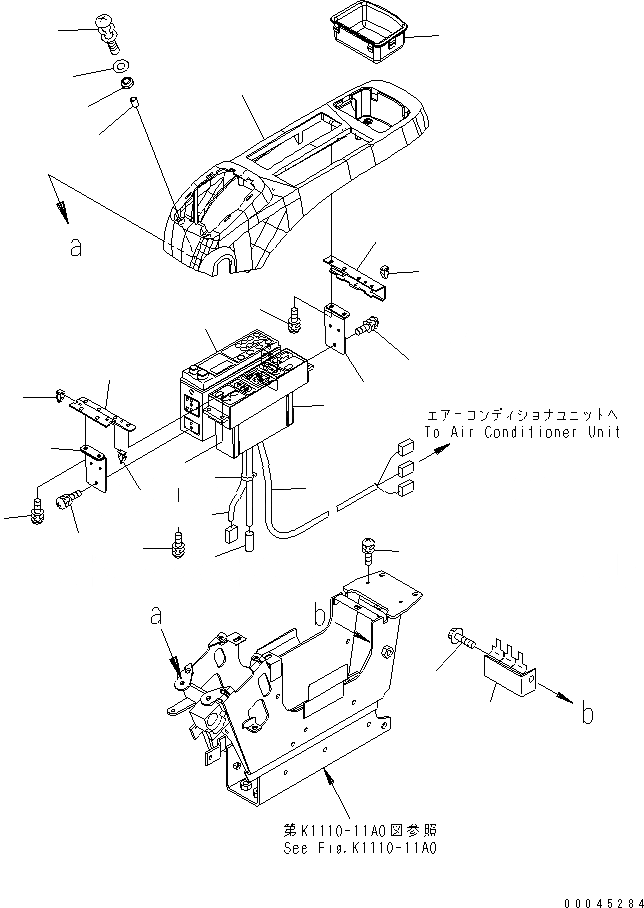 a

エアーコンディショナユニットへ
To Air Conditioner Unit

a

b

b

第K1110-11A0図参照
See Fig.K1110-11A0

00045284