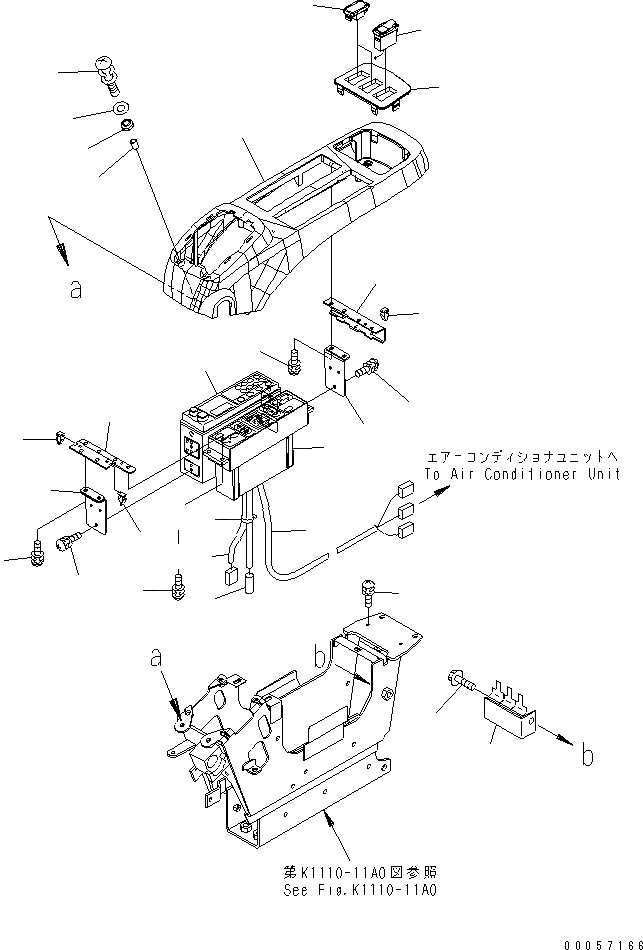 a

エアーコンディショナユニットへ
To Air Conditioner Unit

a

b

b

第K1110-11A0図参照
See Fig.K1110-11A0

00057166