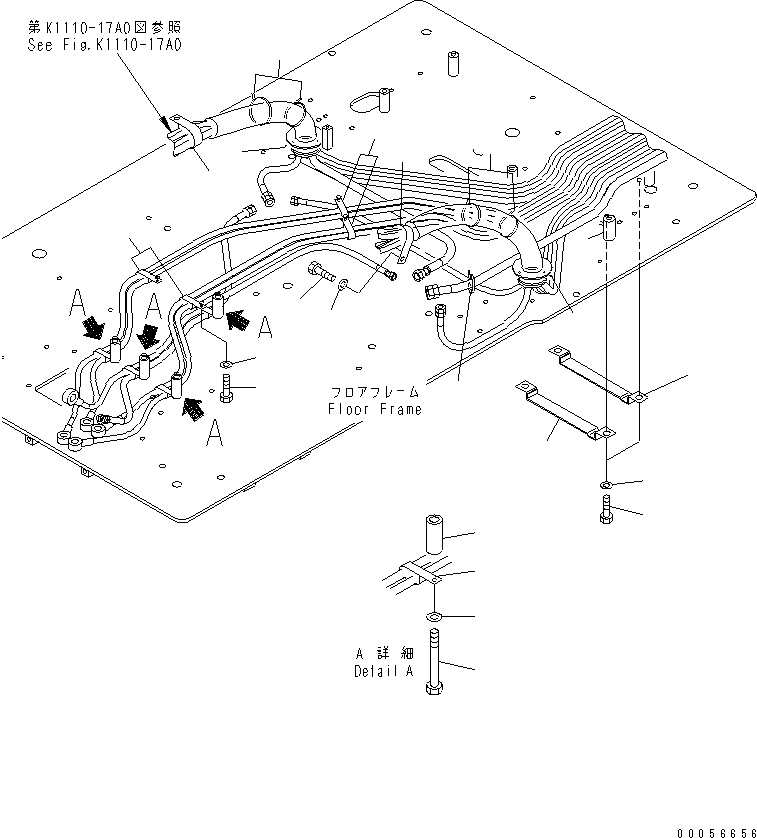 第K1110-17A0図参照
See Fig.K1110-17A0

A

A

A

A

フロアフレーム
Floor Frame

A 詳 細
Detail A

00056656