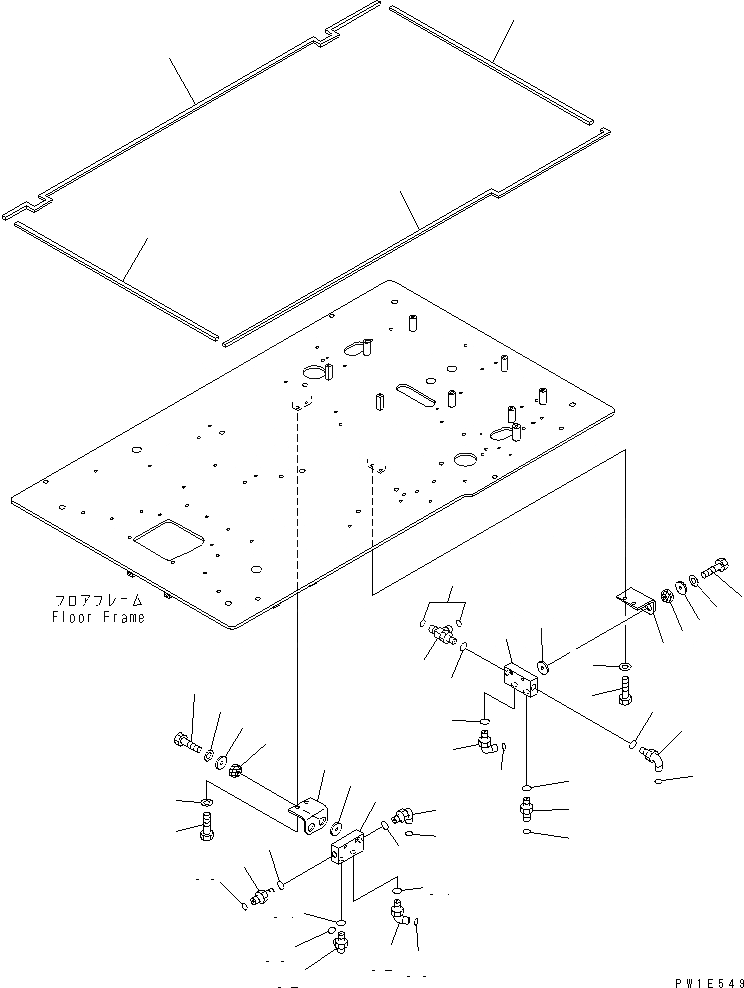 フロアフレーム
Floor Frame

PW1E549