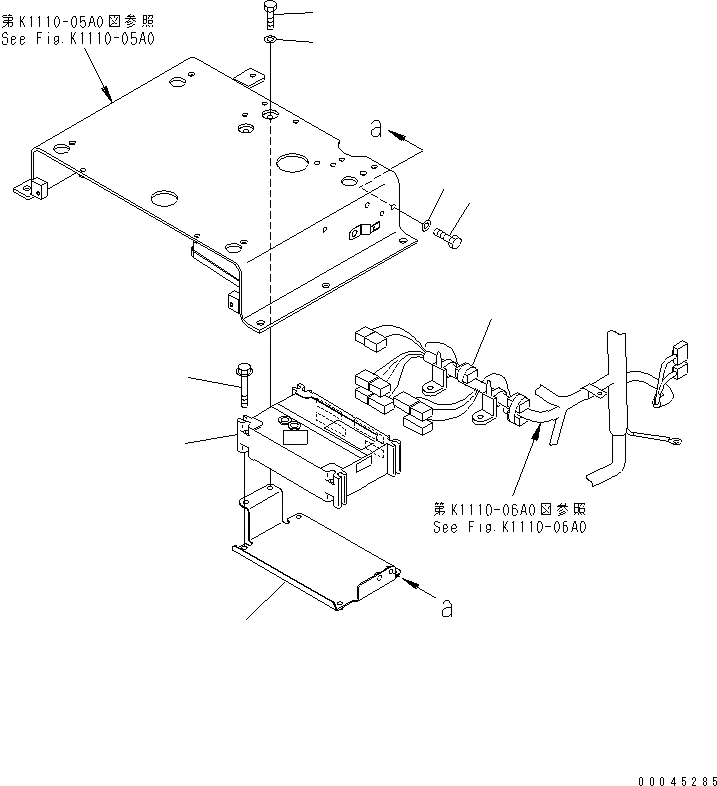 第K1110-05A0図参照
See Fig.K1110-05A0

a

第K1110-06A0図参照
See Fig.K1110-06A0

a

00045285