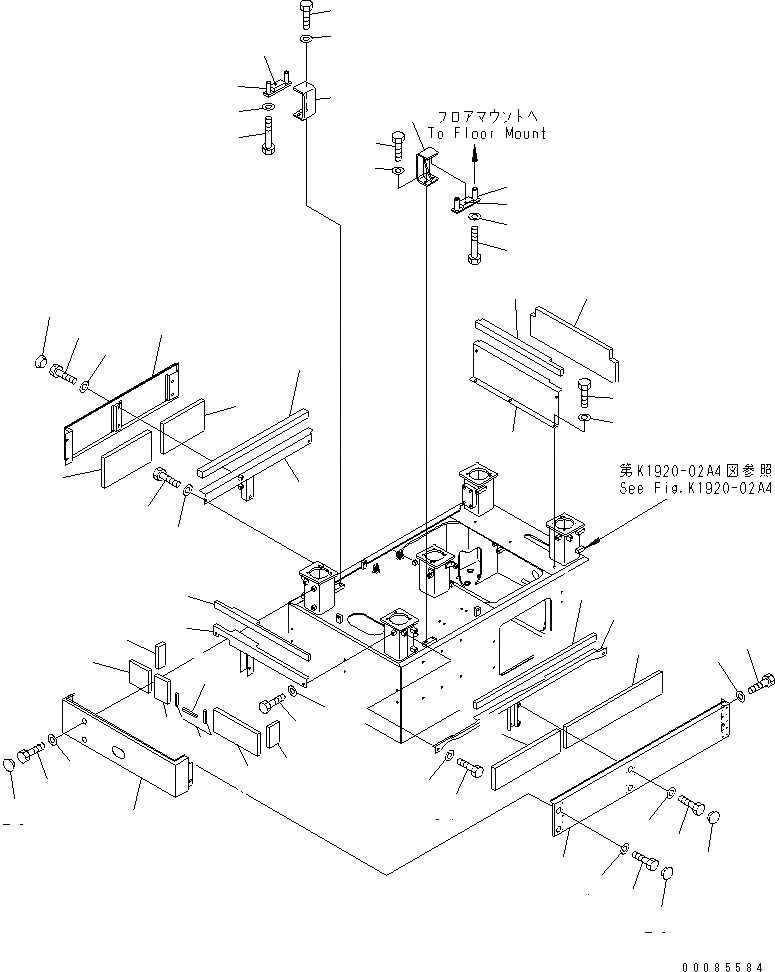 フロアマウントへ
To Floor Mount

第K1920-02A4図参照
See Fig.K1920-02A4

00085584