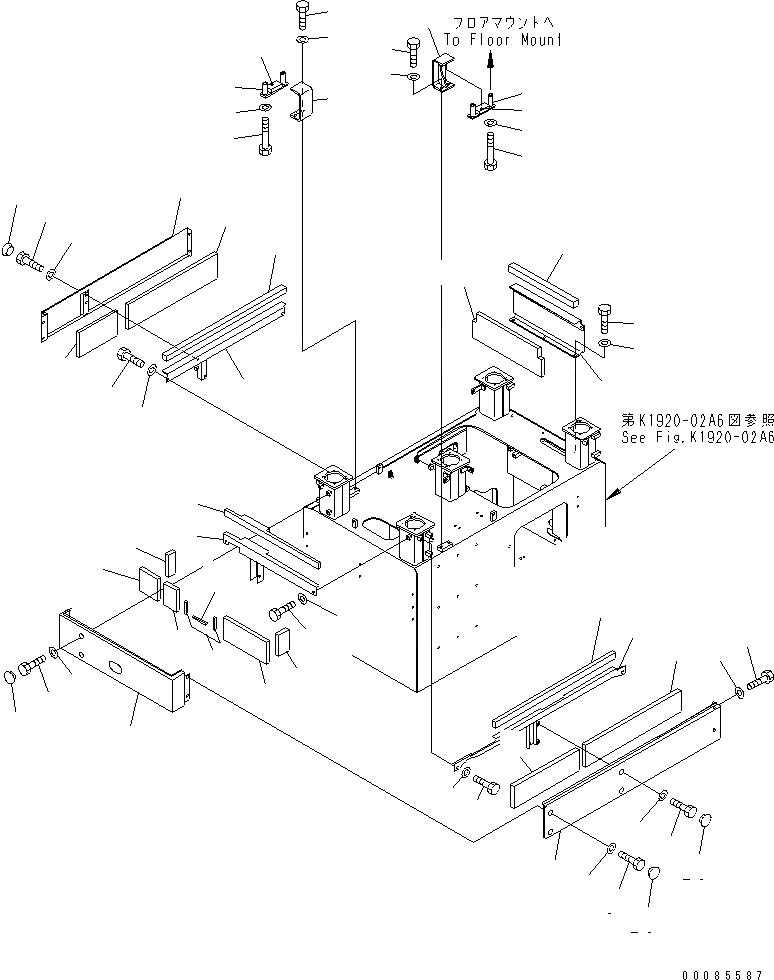 フロアマウントへ
To Floor Mount

第K1920-02A6図参照
See Fig.K1920-02A6

00085587