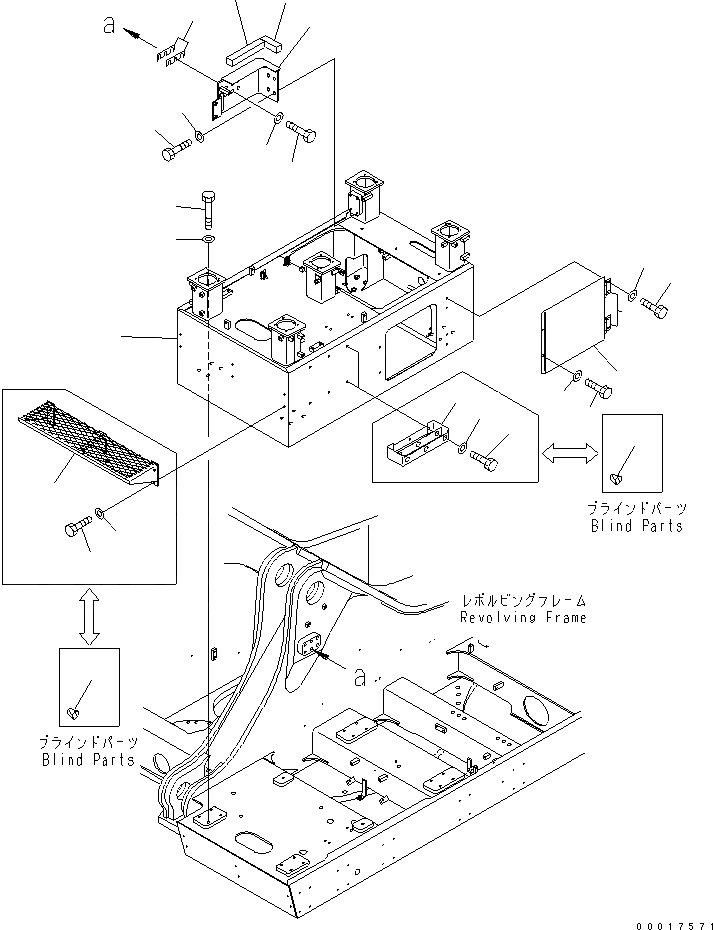 a

ブラインドパーツ
Blind Parts

レボルビングフレーム
Revolving Frame

a

ブラインドパーツ
Blind Parts

00017571