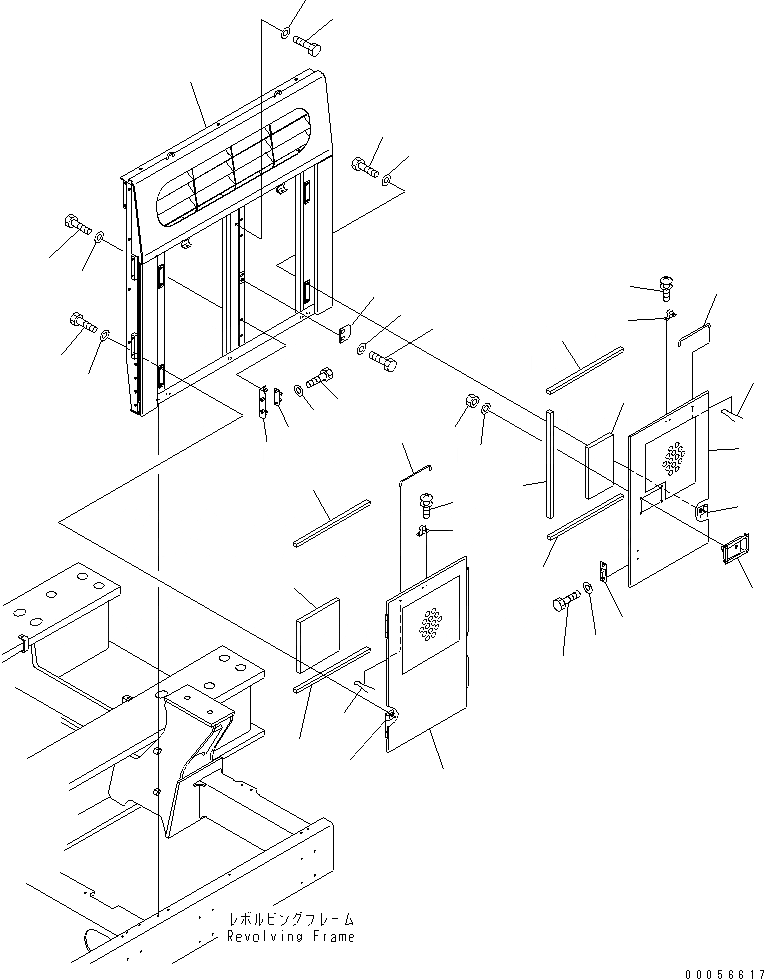 レボルビングフレーム
Revolving Frame

00056617