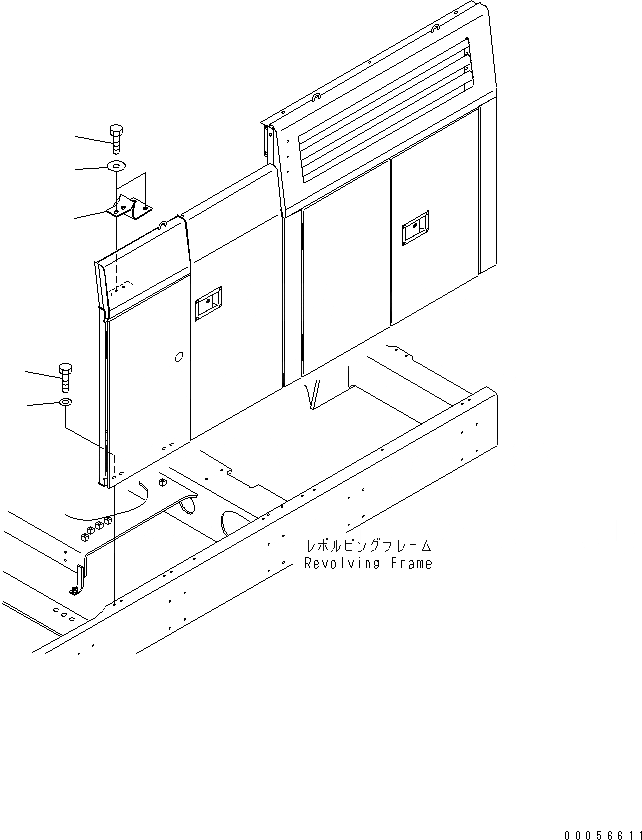 レボルビングフレーム
Revolving Frame

00056611