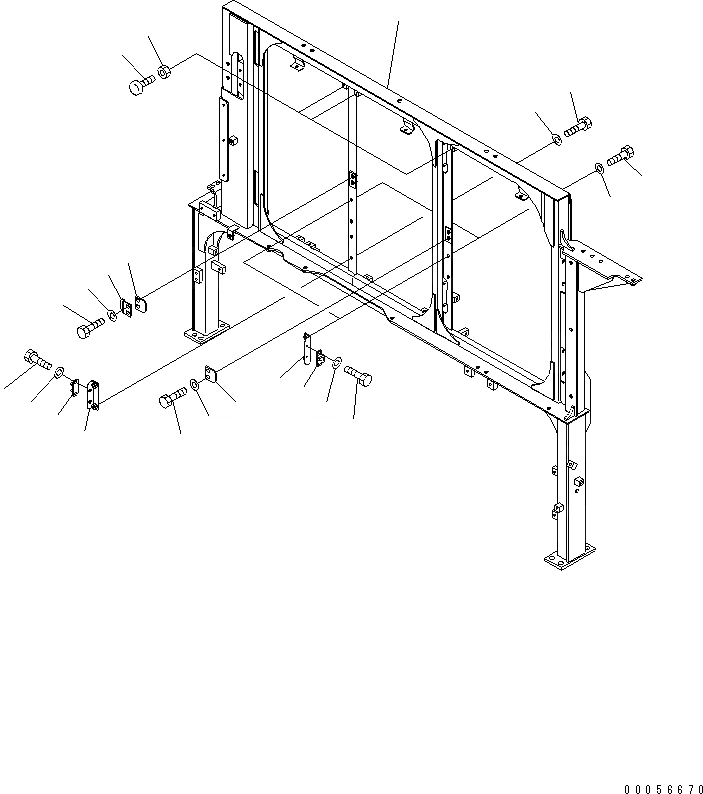 00056670