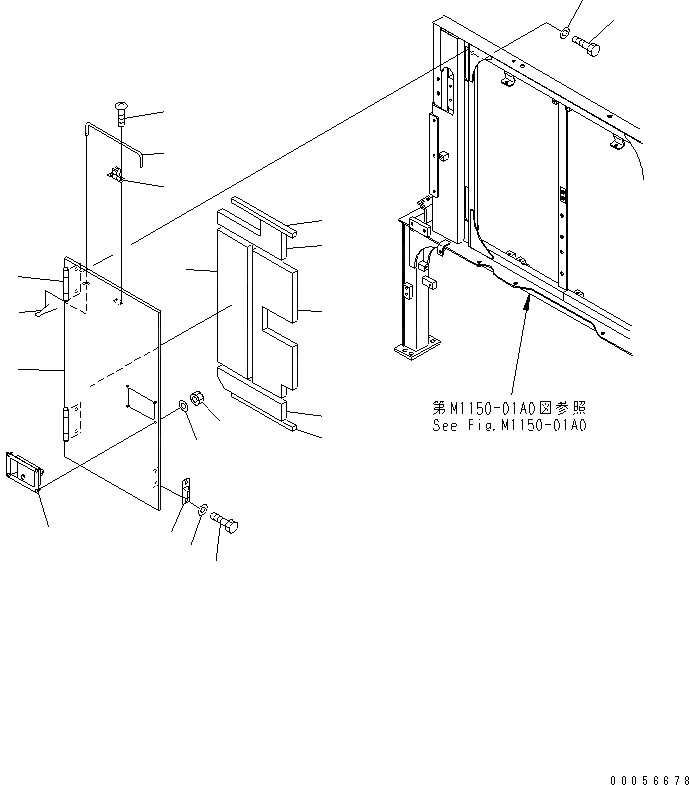 第M1150-01A0図参照
See Fig.M1150-01A0

00056678