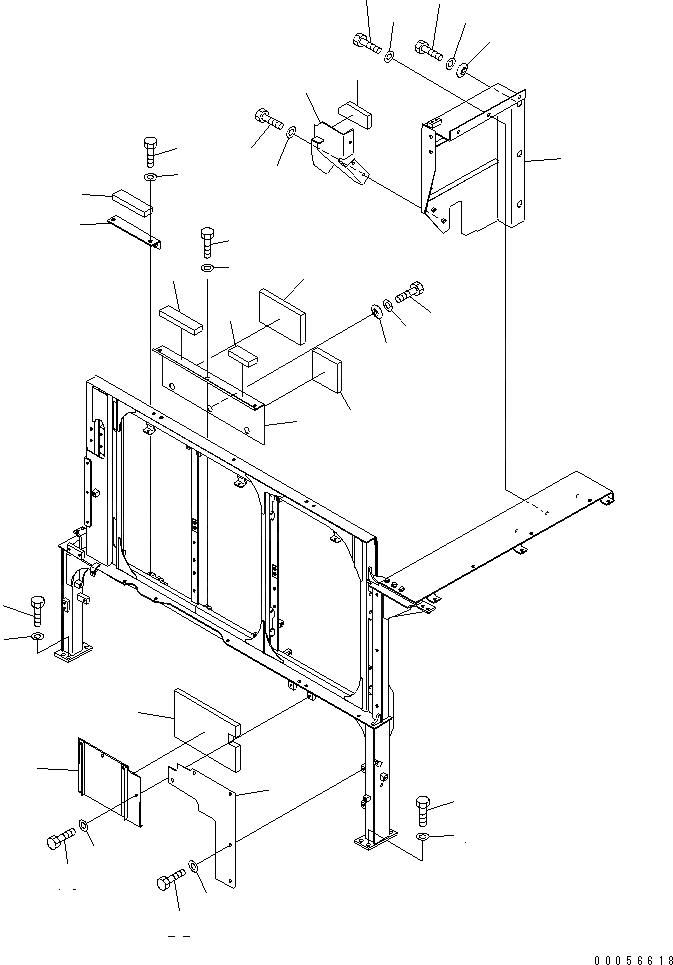 00056618