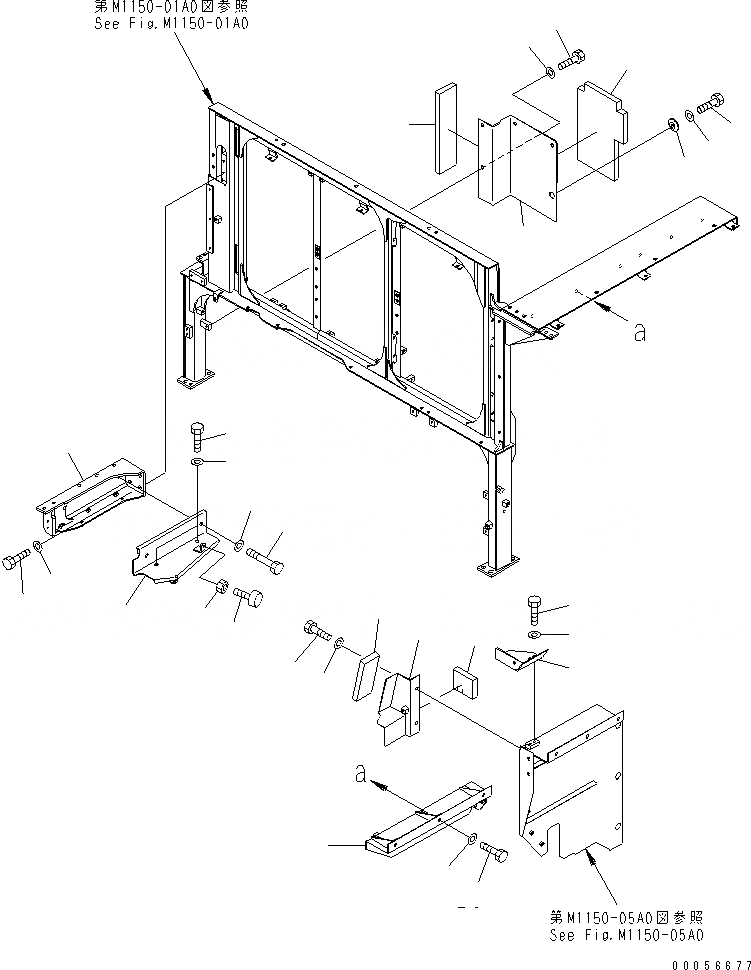 第M1150-01A0図参照
See Fig.M1150-01A0

a

a

第M1150-05A0図参照
See Fig.M1150-05A0

00056677