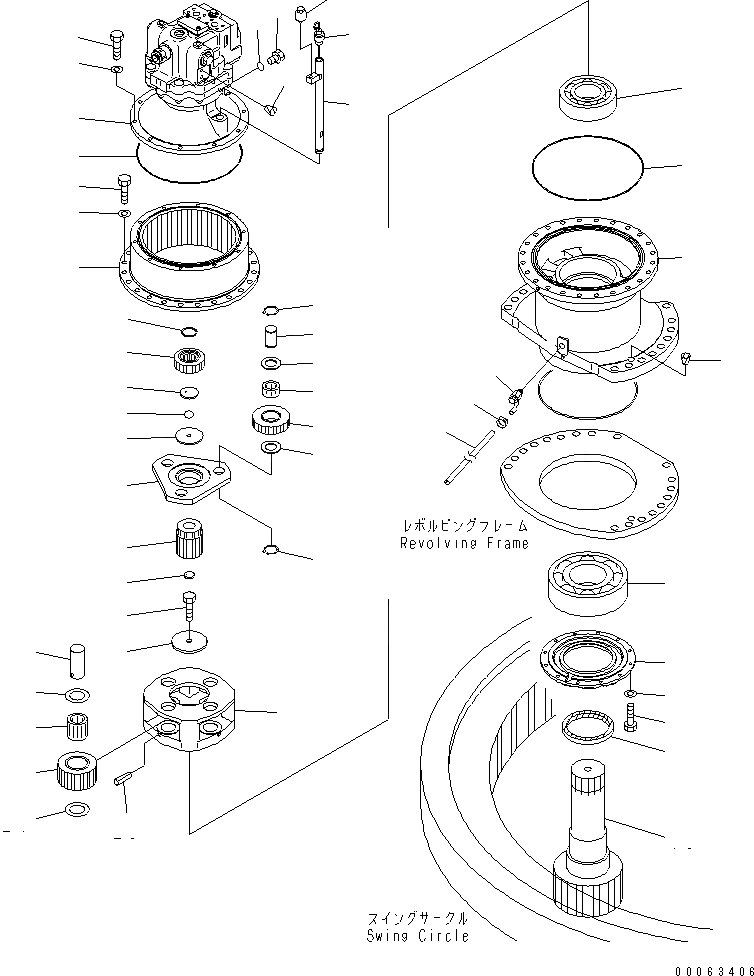 レボルビングフレーム
Revolving Frame

スイングサークル
Swing Circle

00063406