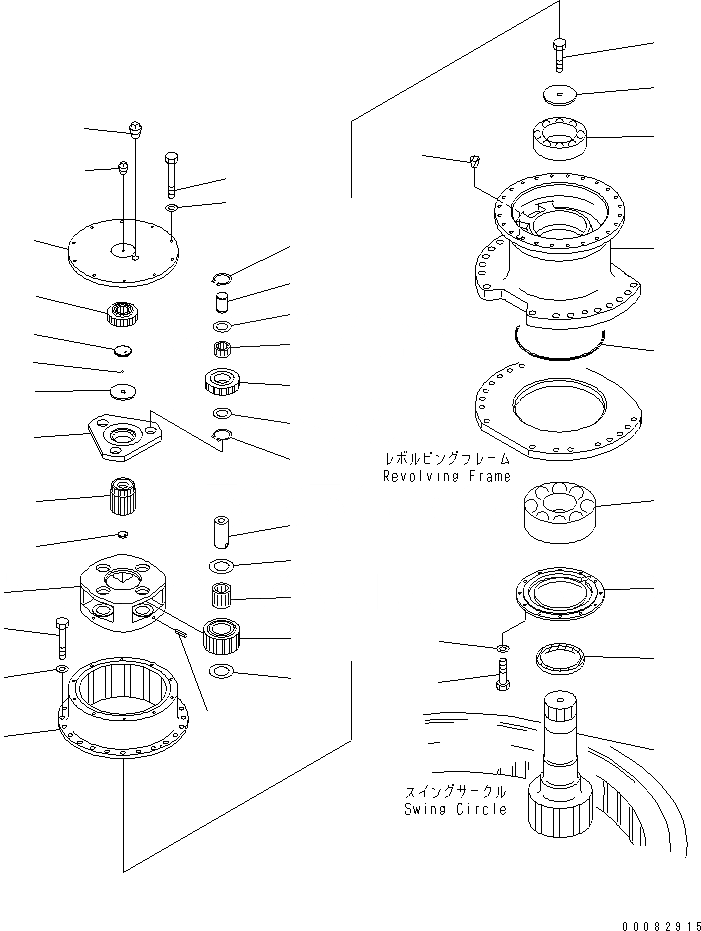 レボルビングフレーム
Revolving Frame

スイングサークル
Swing Circle

00082915