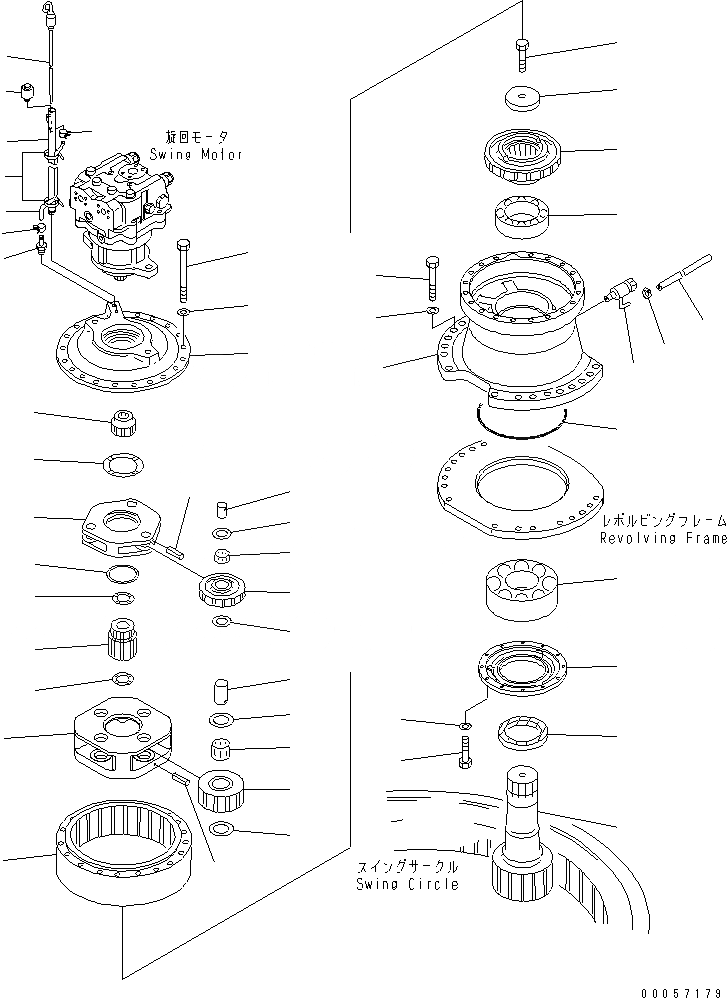 旋回モータ
Swing Motor

レボルビングフレーム
Revolving Frame

スイングサークル
Swing Circle

00057179