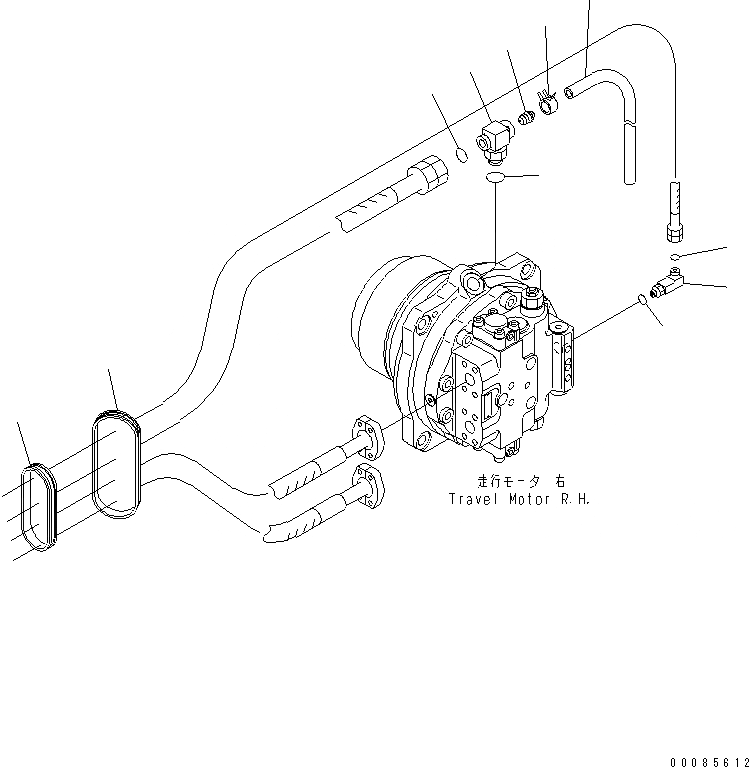 走行モータ 右
Travel Motor R.H.

00085612