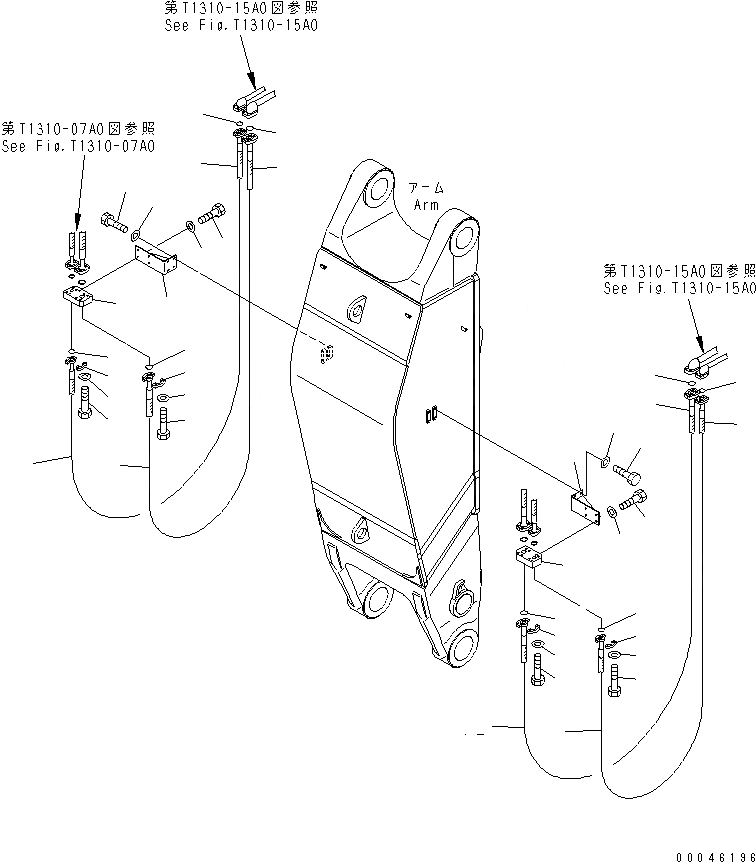 第T1310-15A0図参照
See Fig.T1310-15A0

第T1310-07A0図参照
See Fig.T1310-07A0

アーム
Arm

第T1310-15A0図参照
See Fig.T1310-15A0

00046196