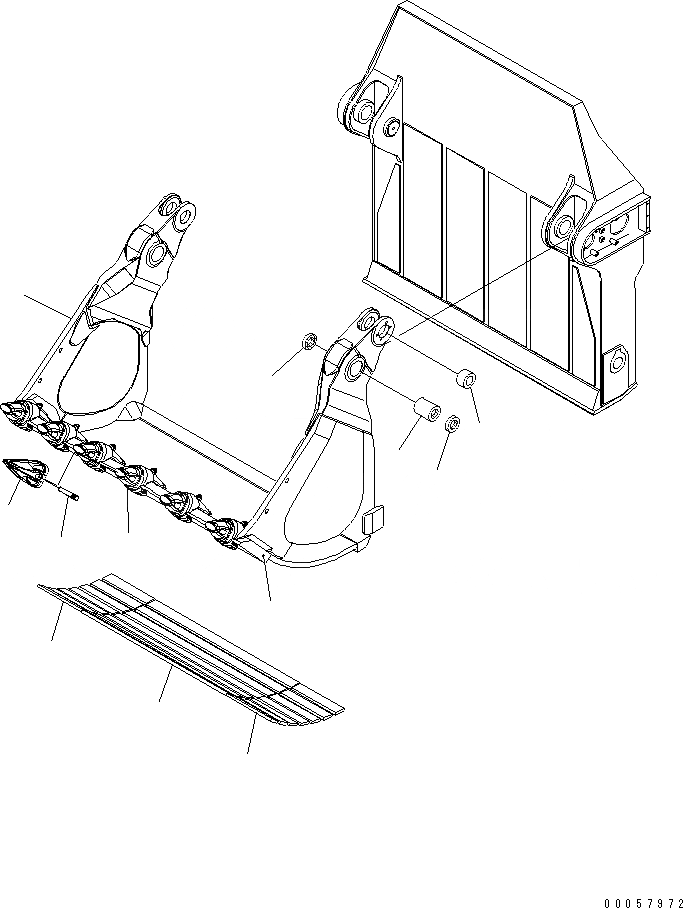 00057972